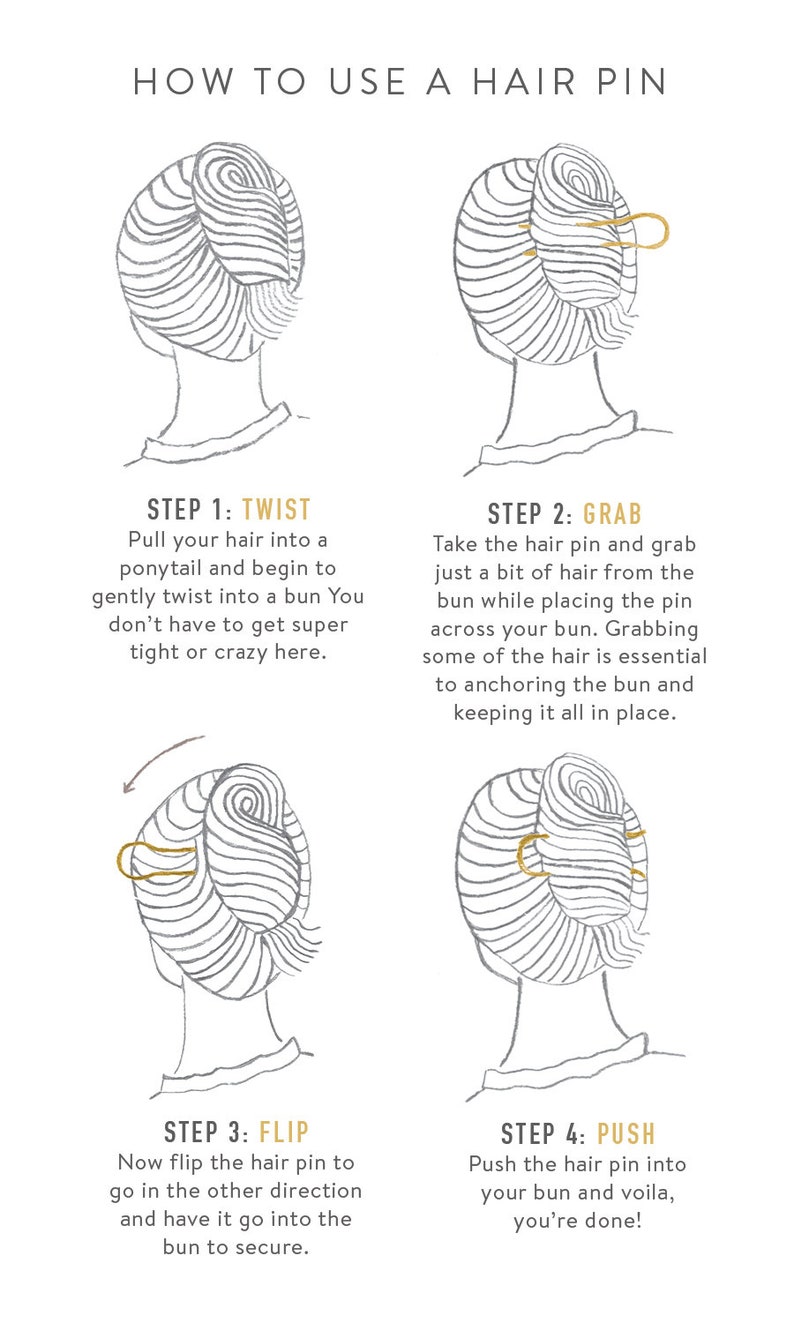 HOW TO USE A HAIR PIN

STEP 1: TWIST
Pull your hair into a ponytail and begin to gently twist into a bun You don't have to get super tight or crazy here.

STEP 2: GRAB
Take the hair pin and grab just a bit of hair from the bun while placing the pin across your bun. Grabbing some of the hair is essential to anchoring the bun and keeping it all in place.

STEP 3: FLIP
Now flip the hair pin to go in the other direction and have it go into the bun to secure.

STEP 4: PUSH
Push the hair pin into your bun and voila, you're done!