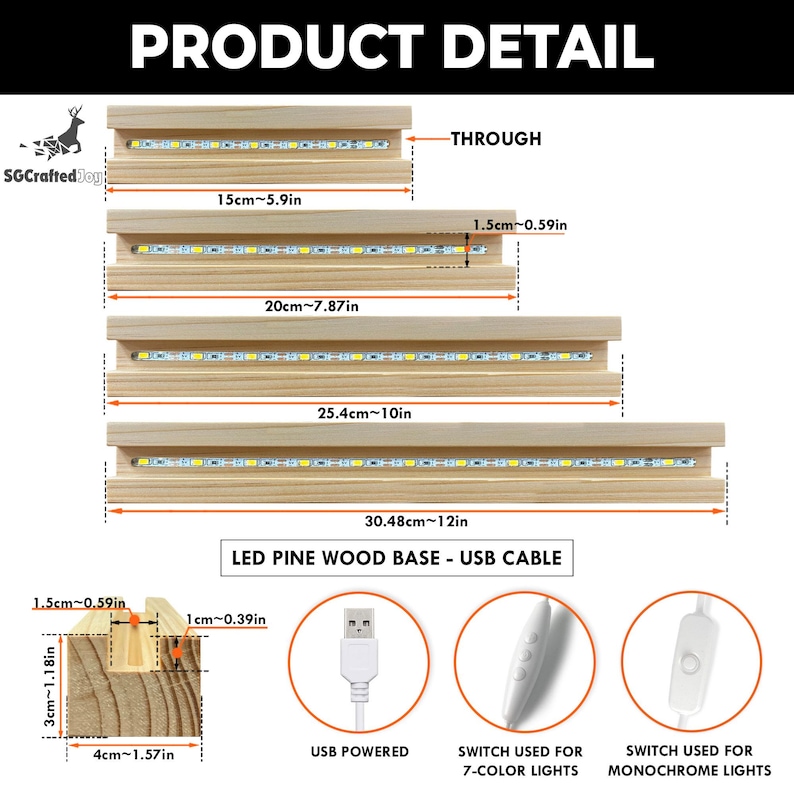 PRODUCT DETAIL

SGCraftedJoy

THROUGH

15cm~5.9in

1.5cm~0.59in

20cm~7.87in

25.4cm~10in

30.48cm~12in

LED PINE WOOD BASE - USB CABLE

1.5cm~0.59in

1cm~0.39in

3cm~1.18in

4cm~1.57in

USB POWERED

SWITCH USED FOR 7-COLOR LIGHTS

SWITCH USED FOR MONOCHROME LIGHTS