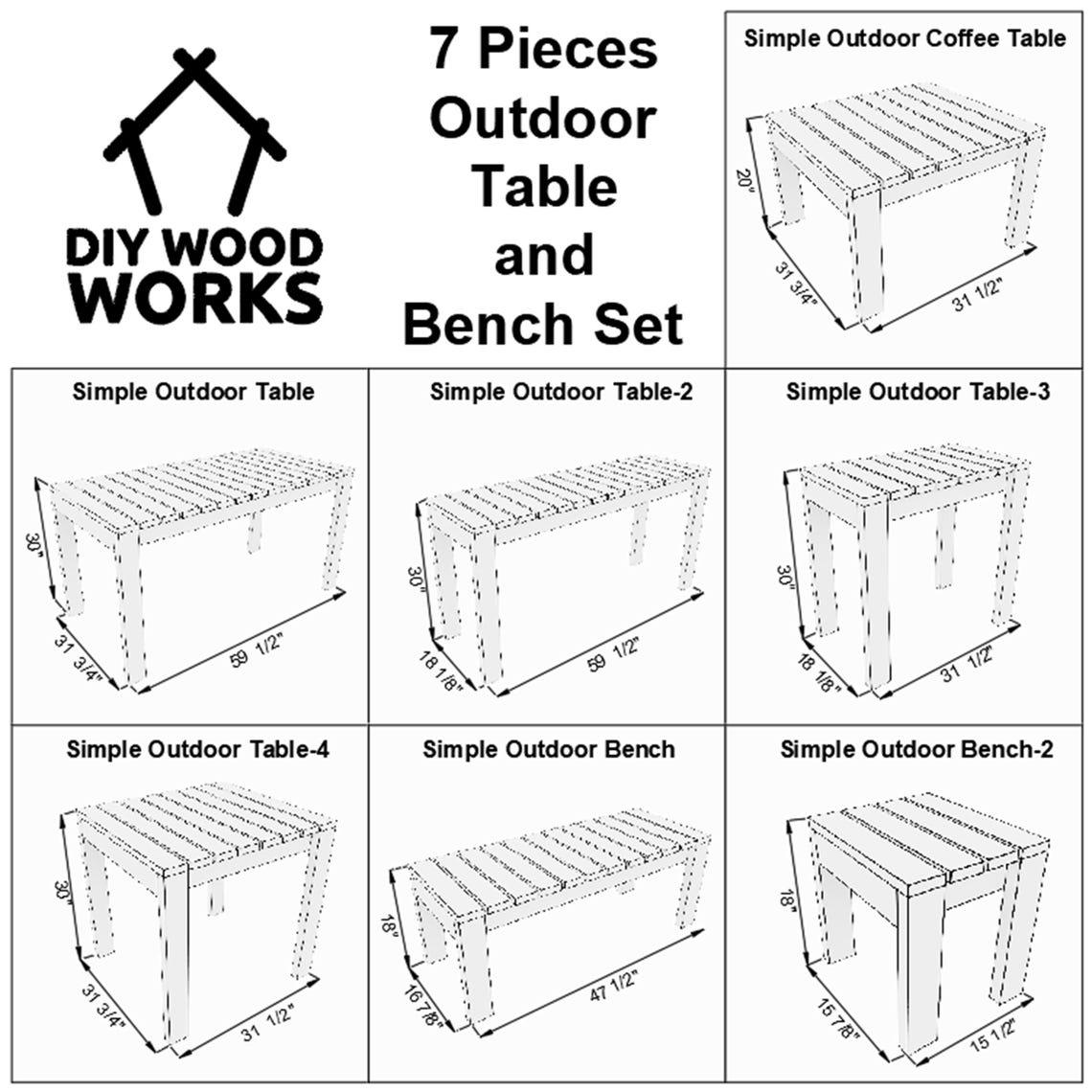 DIY WOOD WORKS

7 Pieces Outdoor Table and Bench Set

Simple Outdoor Coffee Table
20"
31 3/4"
31 1/2"

Simple Outdoor Table
30"
31 3/4"
59 1/2"

Simple Outdoor Table-2
30"
18 1/8"
59 1/2"

Simple Outdoor Table-3
30"
18 1/8"
31 1/2"

Simple Outdoor Table-4
30"
31 3/4"
31 1/2"

Simple Outdoor Bench
18"
16 7/8"
47 1/2"

Simple Outdoor Bench-2
18"
15 7/8"
15 1/2"