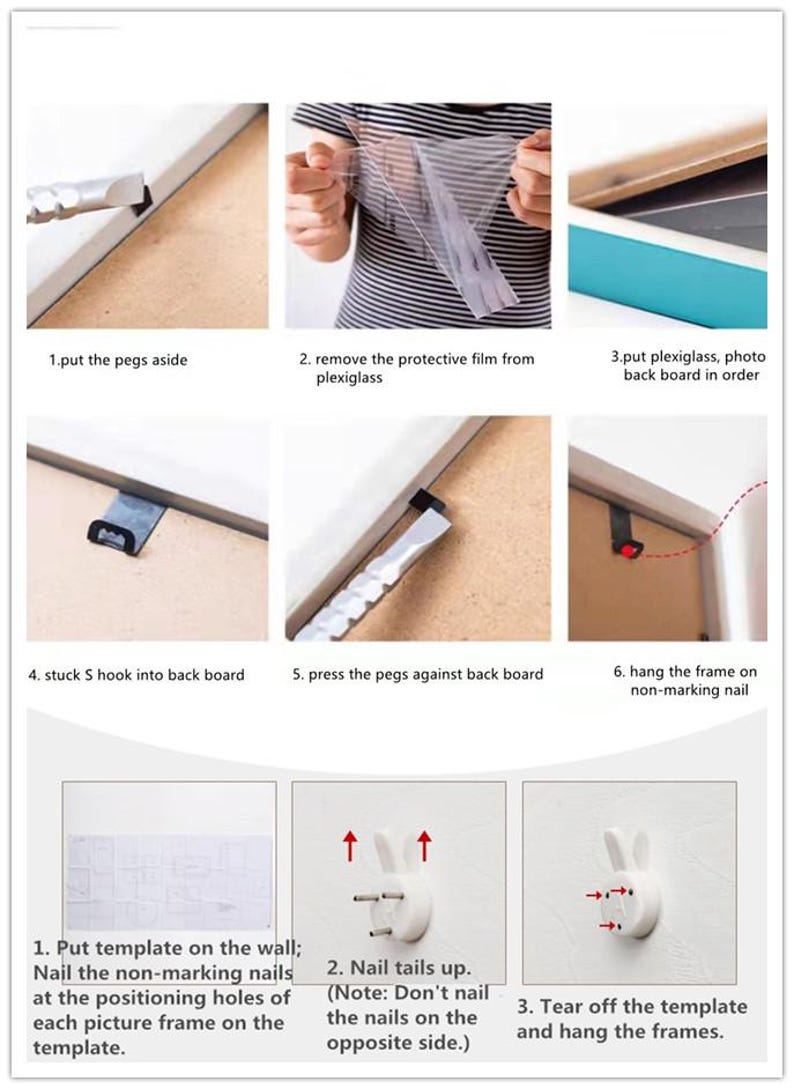 1.put the pegs aside

2. remove the protective film from plexiglass

3.put plexiglass, photo back board in order

4. stuck S hook into back board

5. press the pegs against back board

6. hang the frame on non-marking nail

1. Put template on the wall; Nail the non-marking nails at the positioning holes of each picture frame on the template.

2. Nail tails up. (Note: Don't nail the nails on the opposite side.)

3. Tear off the template and hang the frames.