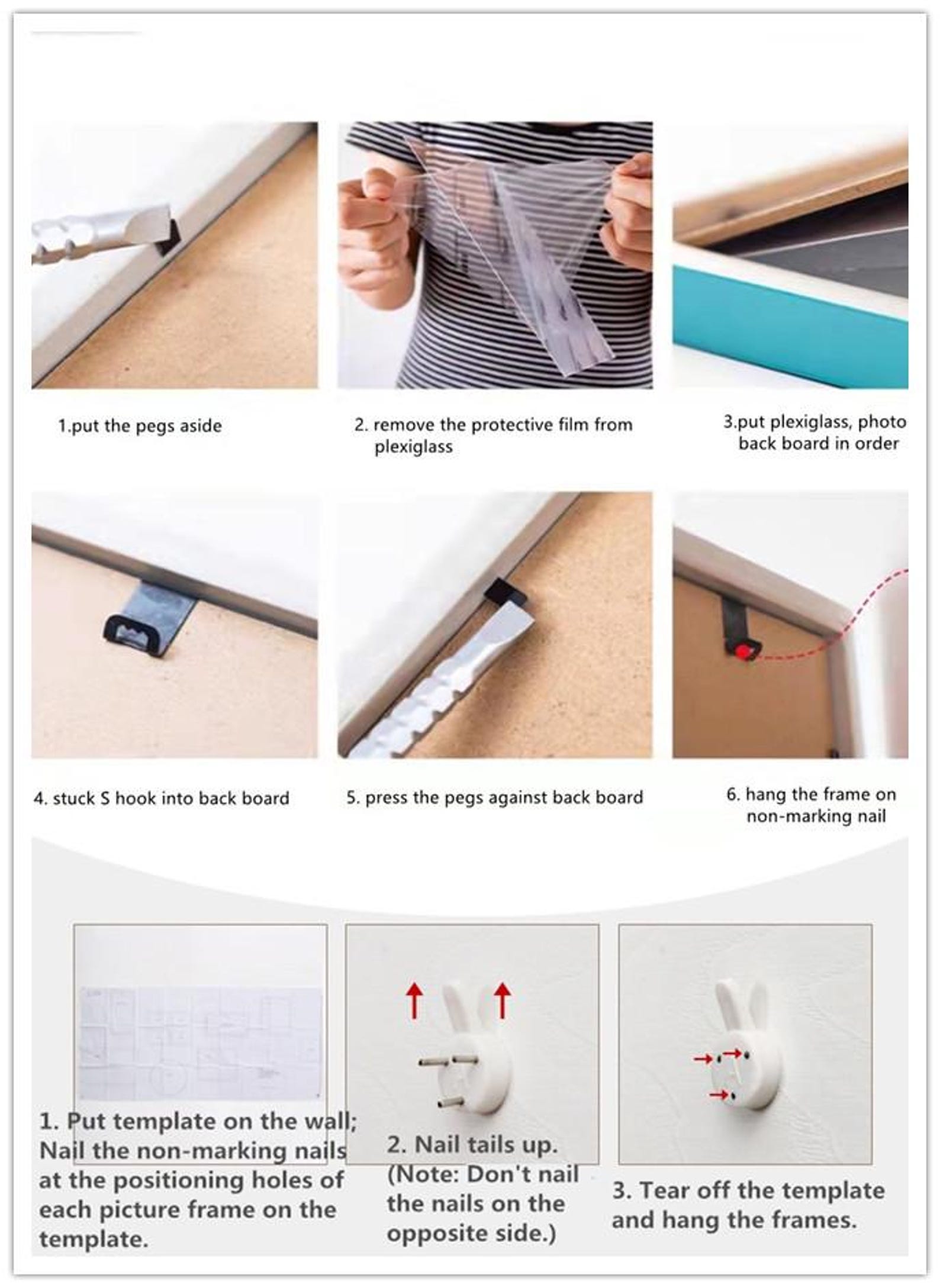 1.put the pegs aside

2. remove the protective film from plexiglass

3.put plexiglass, photo back board in order

4. stuck S hook into back board

5. press the pegs against back board

6. hang the frame on non-marking nail

1. Put template on the wall; Nail the non-marking nails at the positioning holes of each picture frame on the template.

2. Nail tails up. (Note: Don't nail the nails on the opposite side.)

3. Tear off the template and hang the frames.