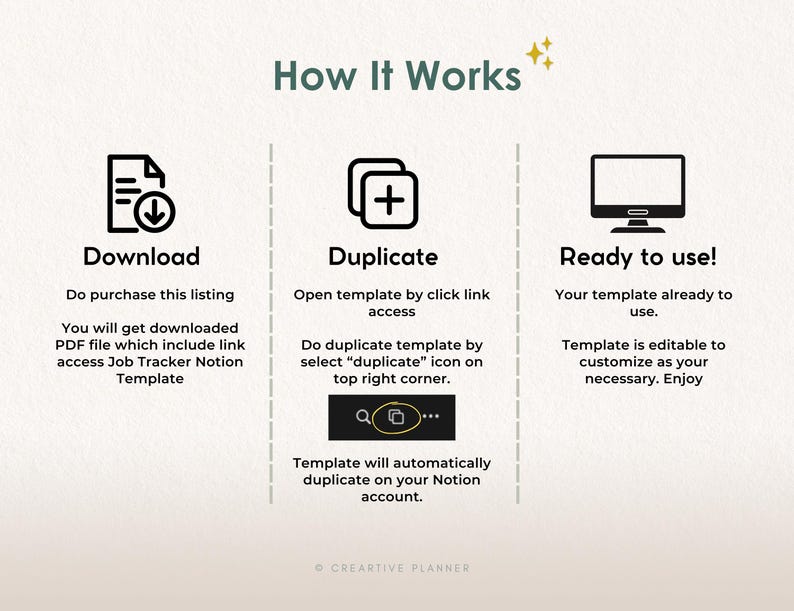 How It Works

Download

Do purchase this listing

You will get downloaded PDF file which include link access Job Tracker Notion Template

Duplicate

Open template by click link access

Do duplicate template by select “duplicate” icon on top right corner.

Template will automatically duplicate on your Notion account.

Ready to use!

Your template already to use.

Template is editable to customize as your necessary. Enjoy

© CREARTIVE PLANNER