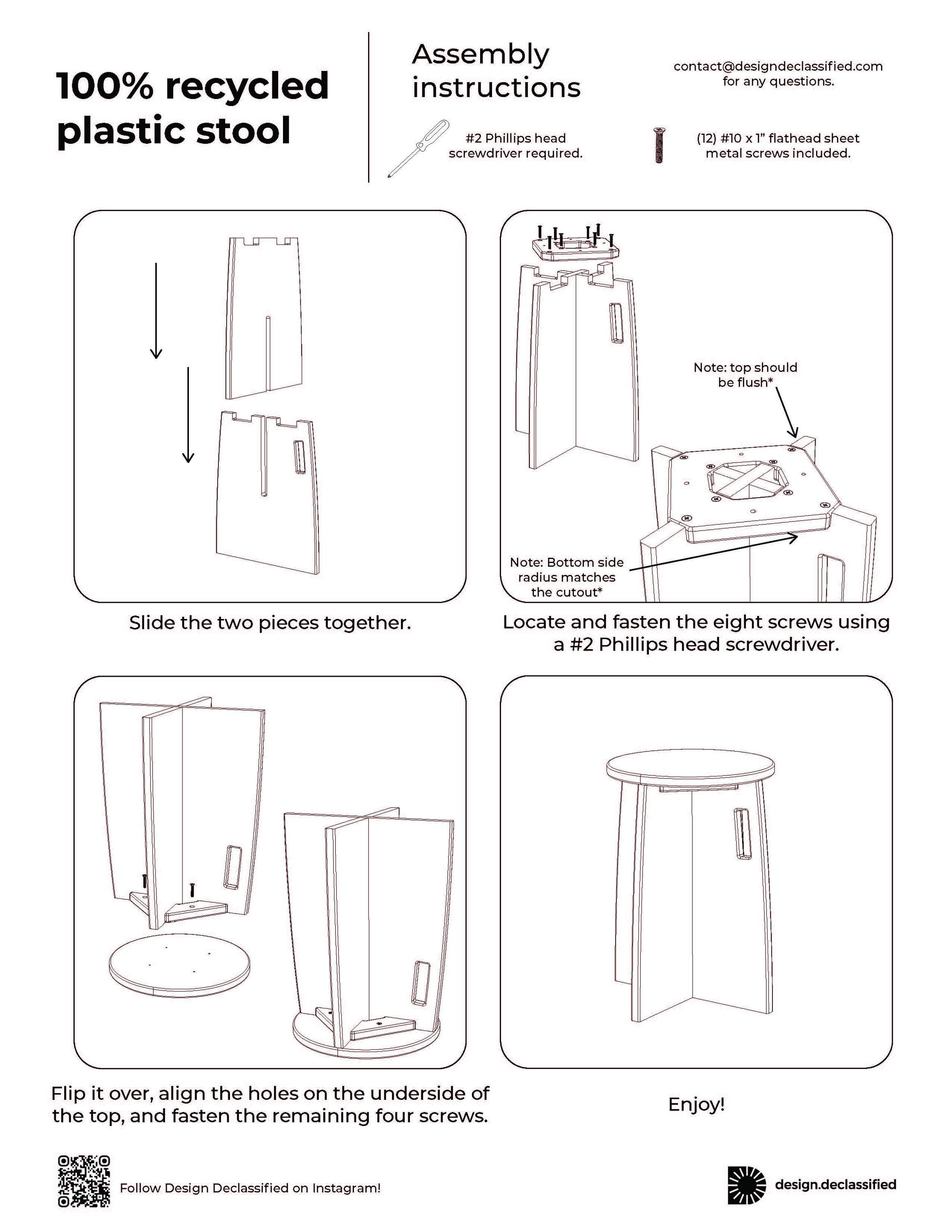 100% recycled plastic stool

Assembly instructions

contact@designdeclassified.com for any questions.

#2 Phillips head screwdriver required.

(12) #10 x 1" flathead sheet metal screws included.

Slide the two pieces together.

Note: top should be flush*

Note: Bottom side radius matches the cutout*

Locate and fasten the eight screws using a #2 Phillips head screwdriver.

Flip it over, align the holes on the underside of the top, and fasten the remaining four screws.

Enjoy!

Follow Design Declassified on Instagram!

design.declassified