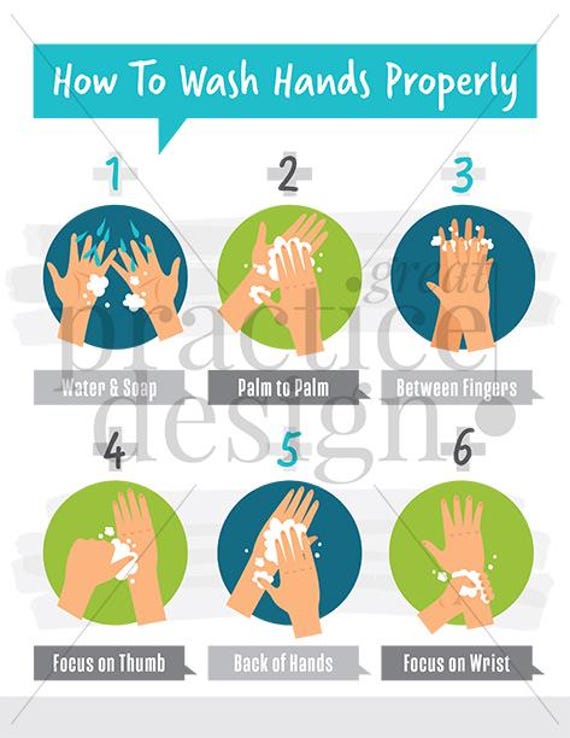 How To Wash Hands Properly

1

Water & Soap

2

Palm to Palm

3

Between Fingers

4

Focus on Thumb

5

Back of Hands

6

Focus on Wrist

great practice design