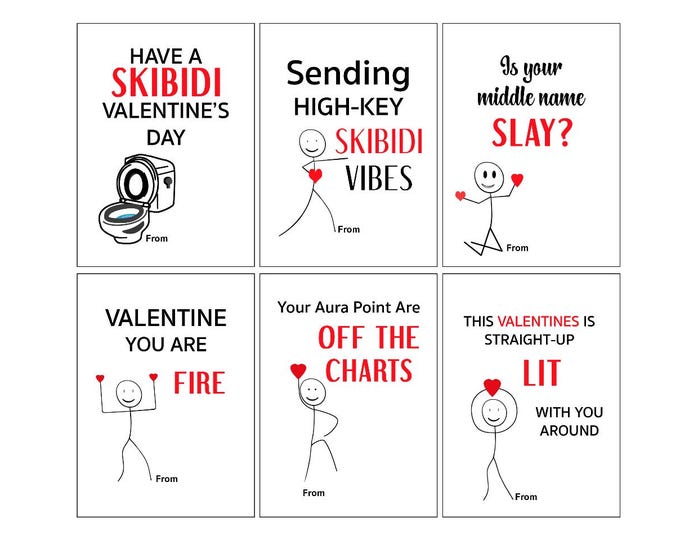 HAVE A SKIBIDI VALENTINE'S DAY

From

Sending HIGH-KEY SKIBIDI VIBES

From

Is your middle name SLAY?

From

VALENTINE YOU ARE FIRE

From

Your Aura Point Are OFF THE CHARTS

From

THIS VALENTINES IS STRAIGHT-UP LIT WITH YOU AROUND

From