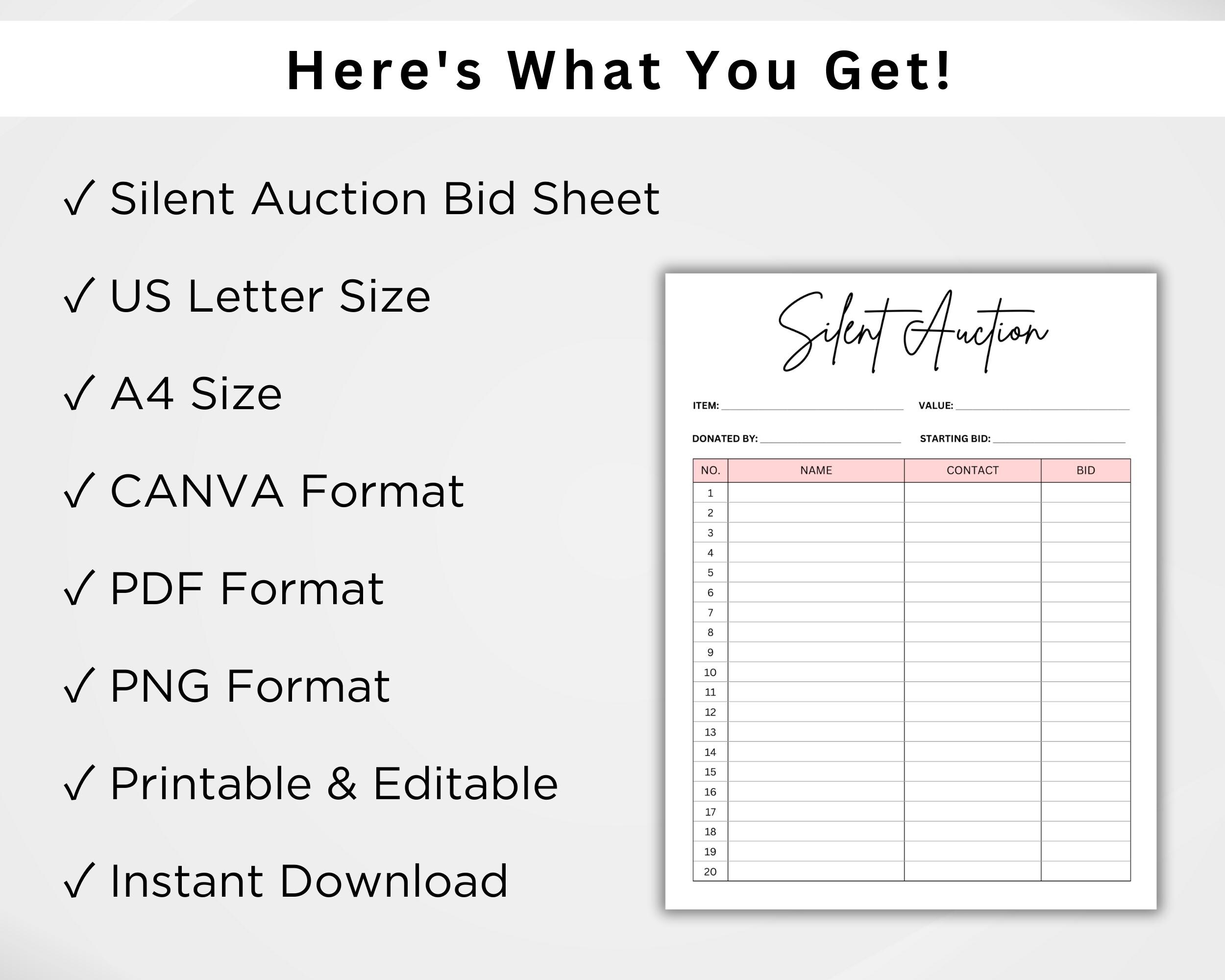 Here's What You Get!

✓ Silent Auction Bid Sheet

✓ US Letter Size

✓ A4 Size

✓ CANVA Format

✓ PDF Format

✓ PNG Format

✓ Printable & Editable

✓ Instant Download

Silent Auction

ITEM: ____ VALUE: ____

DONATED BY: ____ STARTING BID: ____

| NO. | NAME | CONTACT | BID |
|---|---|---|---|
| 1 | | | |
| 2 | | | |
| 3 | | | |
| 4 | | | |
| 5 | | | |
| 6 | | | |
| 7 | | | |
| 8 | | | |
| 9 | | | |
| 10 | | | |
| 11 | | | |
| 12 | | | |
| 13 | | | |
| 14 | | | |
| 15 | | | |
| 16 | | | |
| 17 | | | |
| 18 | | | |
| 19 | | | |
| 20 | | | |