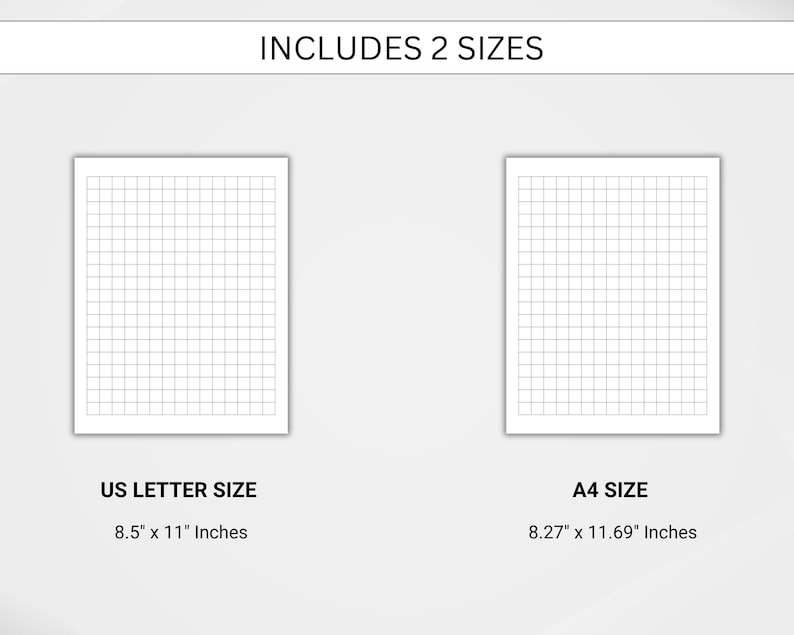 INCLUDES 2 SIZES

US LETTER SIZE

8.5" x 11" Inches

A4 SIZE

8.27" x 11.69" Inches