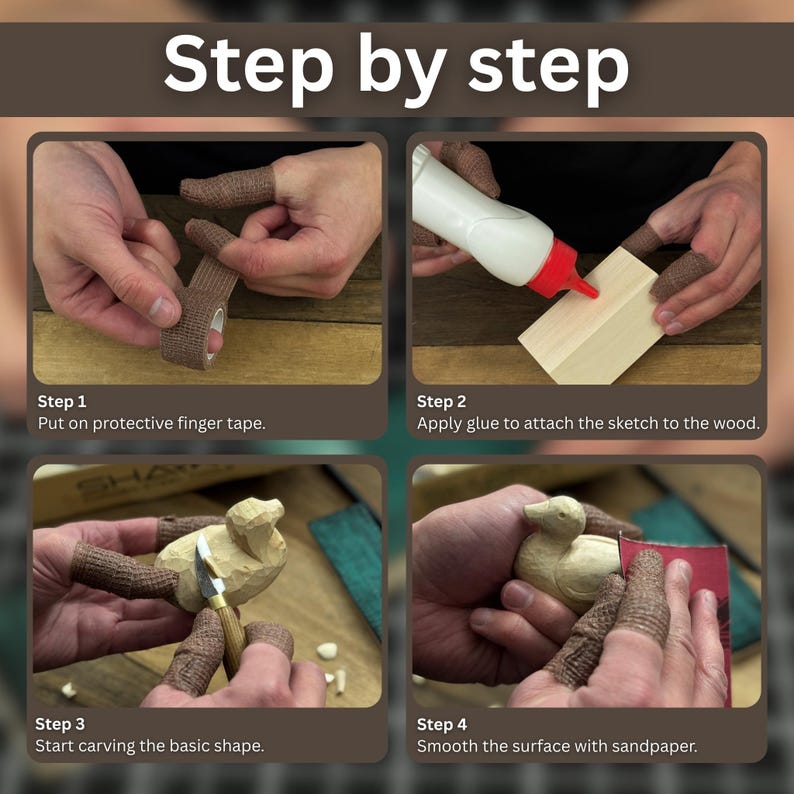 Step by step

Step 1
Put on protective finger tape.

Step 2
Apply glue to attach the sketch to the wood.

Step 3
Start carving the basic shape.

Step 4
Smooth the surface with sandpaper.