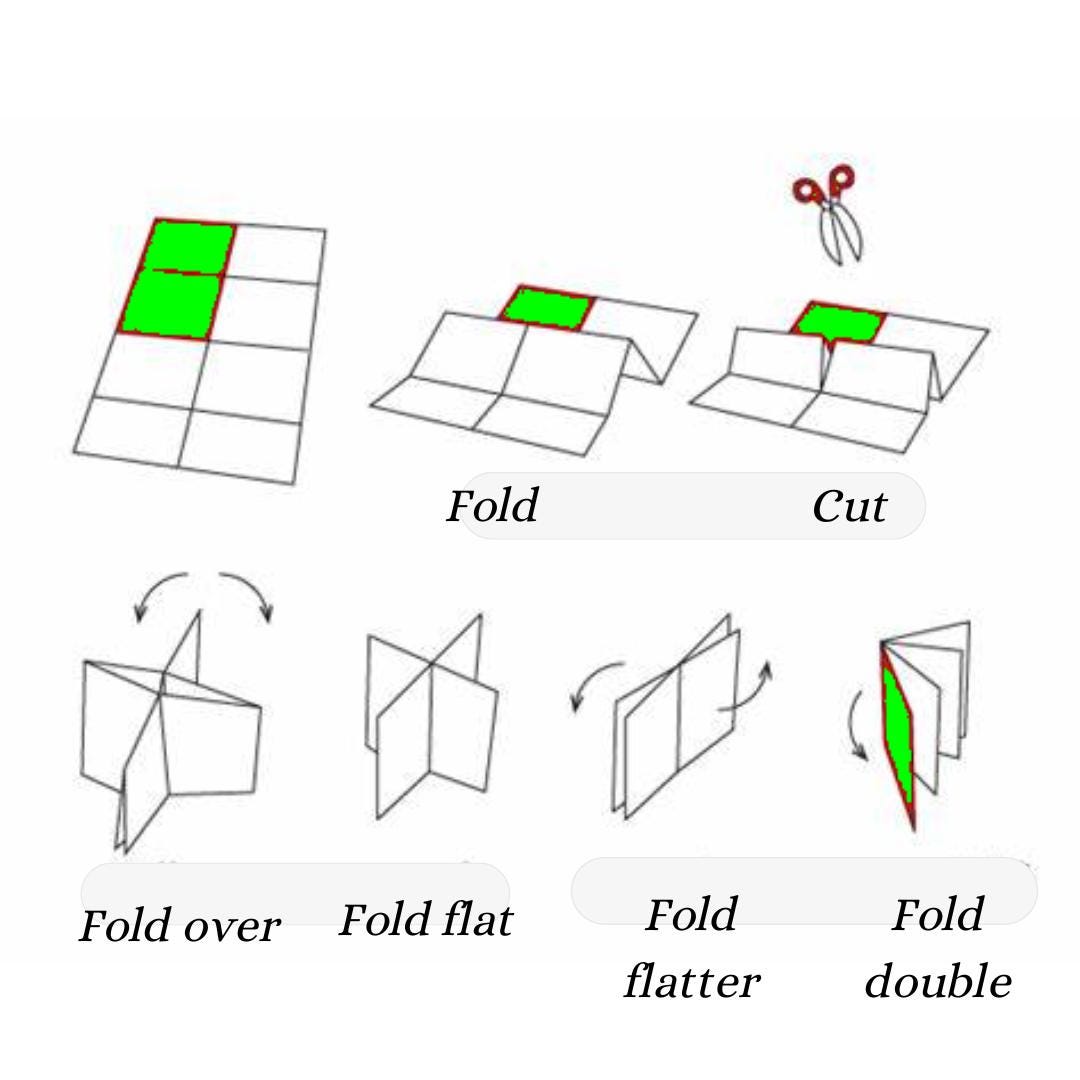 Fold

Cut

Fold over

Fold flat

Fold flatter

Fold double