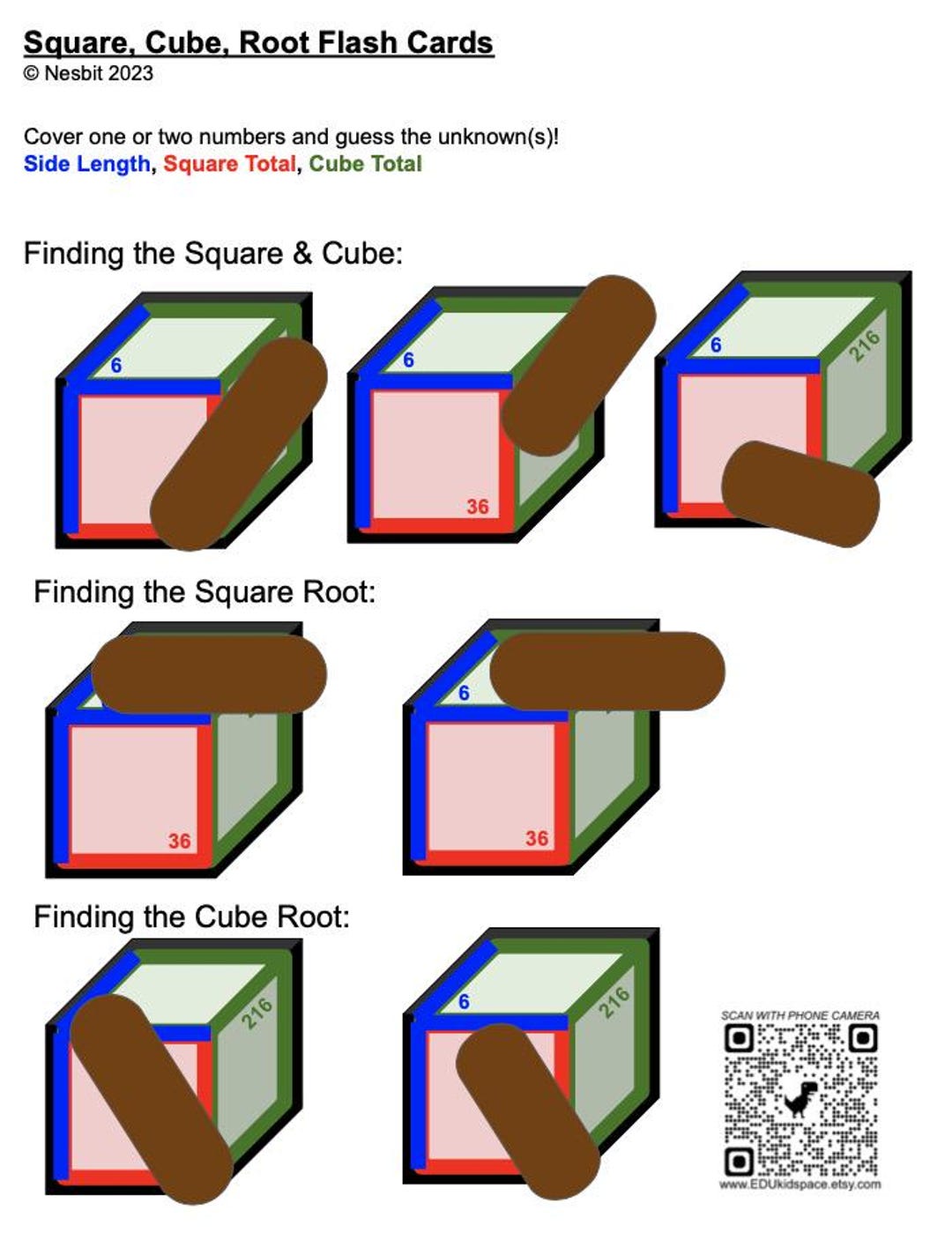 Square, Cube, Root Flash Cards
© Nesbit 2023

Cover one or two numbers and guess the unknown(s)!
Side Length, Square Total, Cube Total

Finding the Square & Cube:

6

6

36

6

216

Finding the Square Root:

36

6

36

Finding the Cube Root:

216

6

216

SCAN WITH PHONE CAMERA

www.EDUkidspace.etsy.com