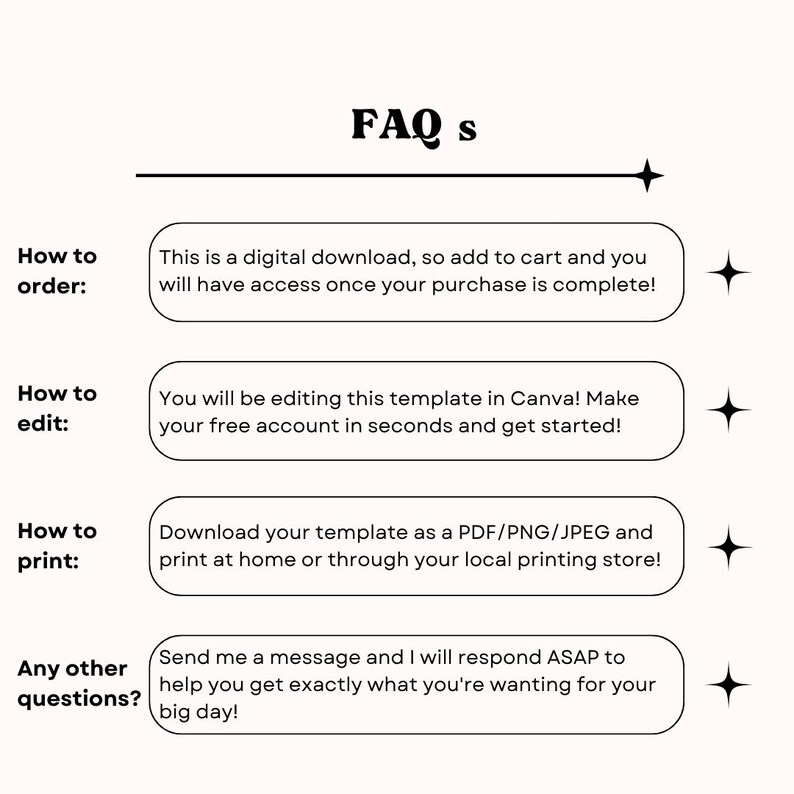 FAQ s

How to order:

This is a digital download, so add to cart and you will have access once your purchase is complete!

How to edit:

You will be editing this template in Canva! Make your free account in seconds and get started!

How to print:

Download your template as a PDF/PNG/JPEG and print at home or through your local printing store!

Any other questions?

Send me a message and I will respond ASAP to help you get exactly what you're wanting for your big day!