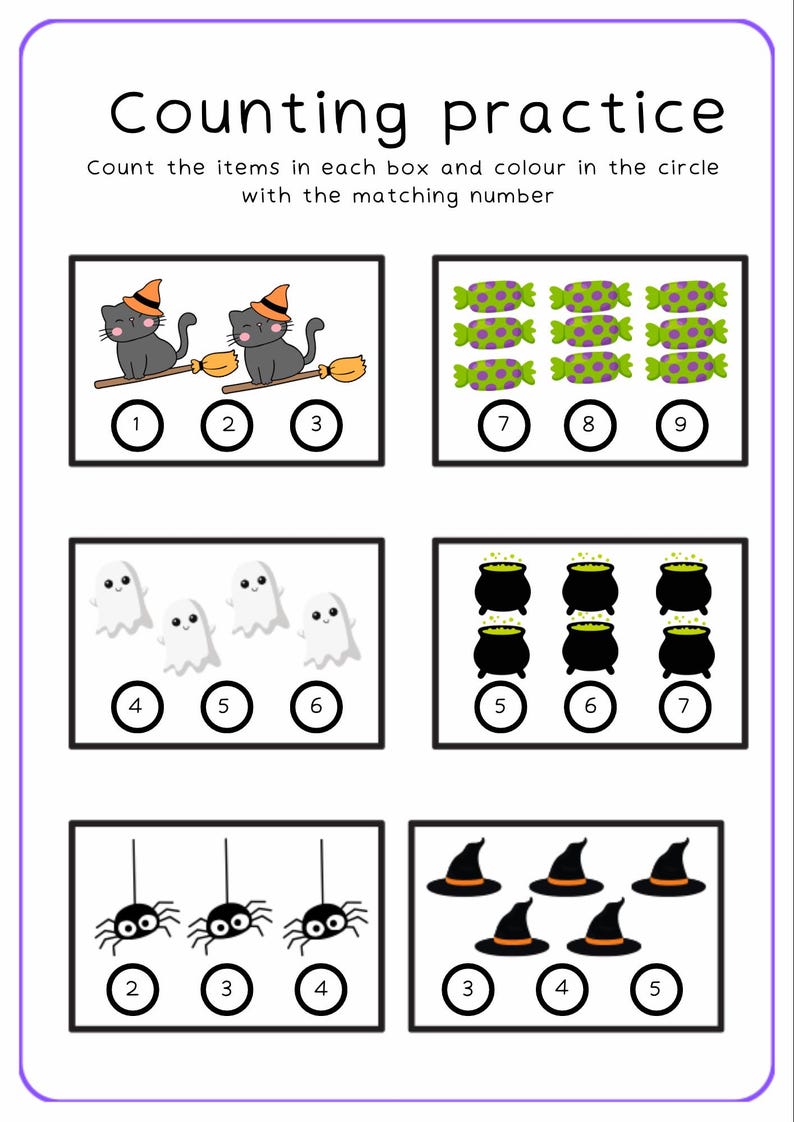 Counting practice

Count the items in each box and colour in the circle with the matching number

1 2 3

7 8 9

4 5 6

5 6 7

2 3 4

3 4 5