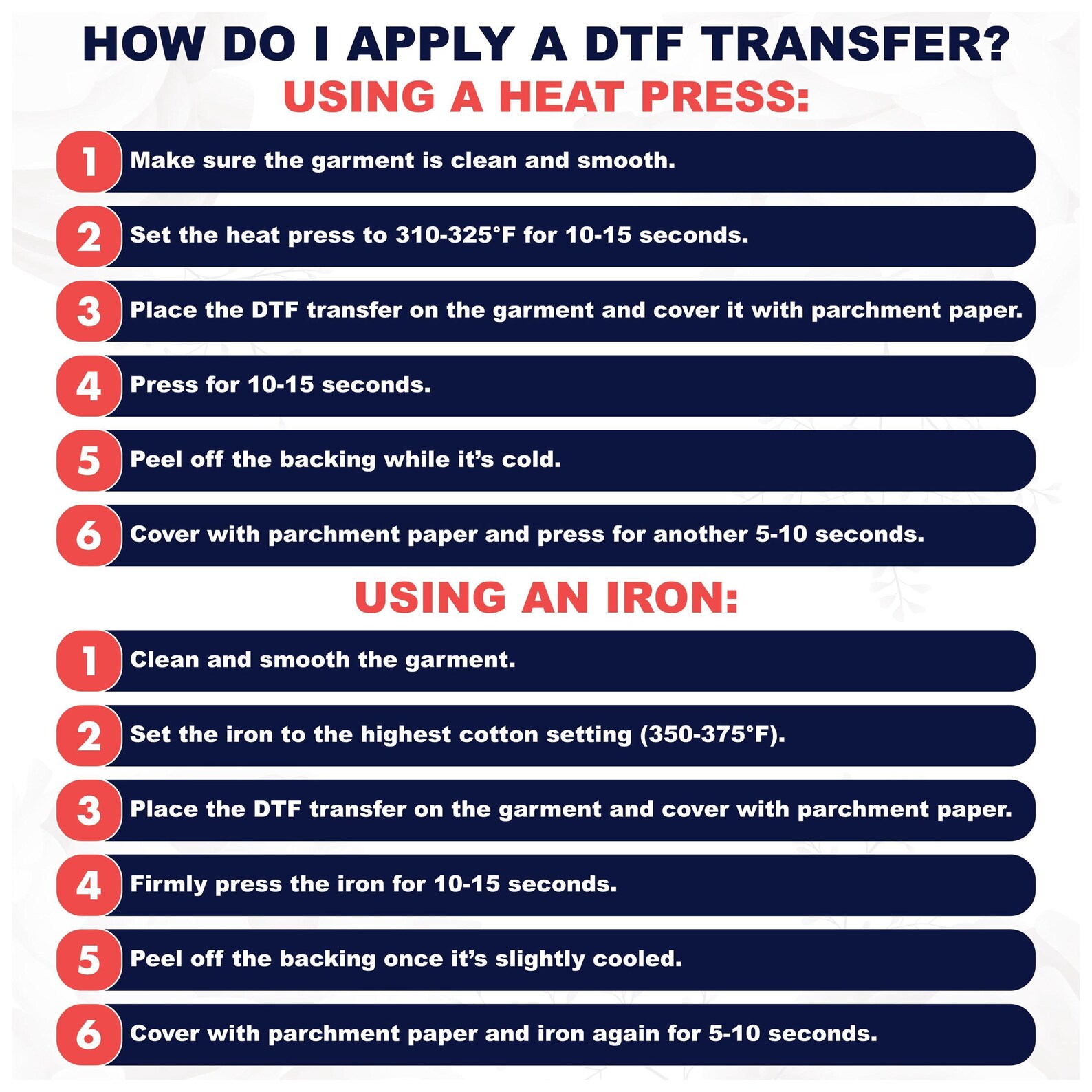 HOW DO I APPLY A DTF TRANSFER?
USING A HEAT PRESS:

1 Make sure the garment is clean and smooth.

2 Set the heat press to 310-325°F for 10-15 seconds.

3 Place the DTF transfer on the garment and cover it with parchment paper.

4 Press for 10-15 seconds.

5 Peel off the backing while it's cold.

6 Cover with parchment paper and press for another 5-10 seconds.

USING AN IRON:

1 Clean and smooth the garment.

2 Set the iron to the highest cotton setting (350-375°F).

3 Place the DTF transfer on the garment and cover with parchment paper.

4 Firmly press the iron for 10-15 seconds.

5 Peel off the backing once it's slightly cooled.

6 Cover with parchment paper and iron again for 5-10 seconds.