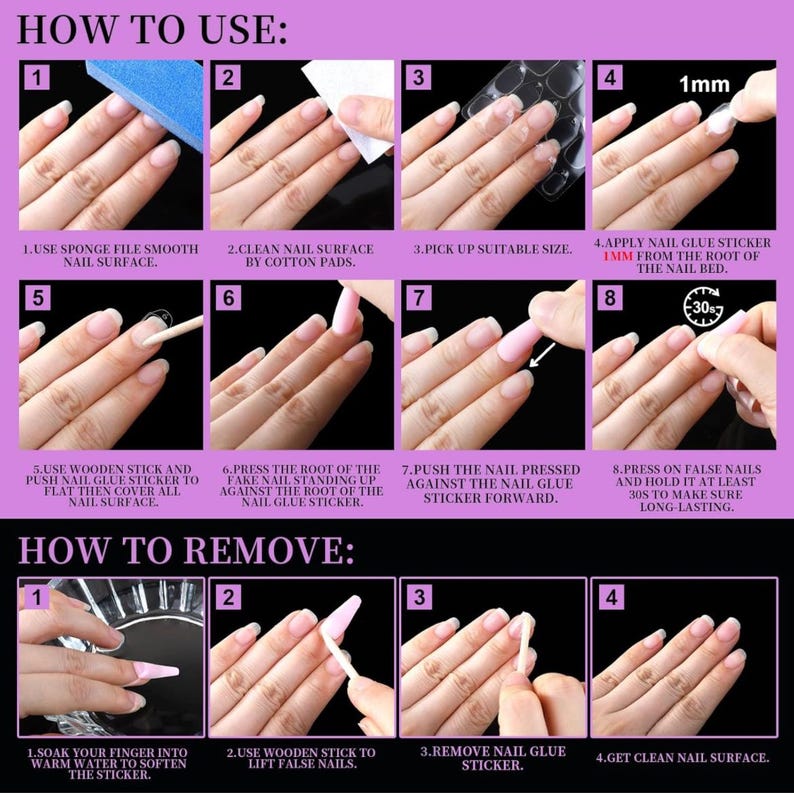 HOW TO USE:

1

1.USE SPONGE FILE SMOOTH NAIL SURFACE.

2

2.CLEAN NAIL SURFACE BY COTTON PADS.

3

3.PICK UP SUITABLE SIZE.

4

1mm

4.APPLY NAIL GLUE STICKER 1MM FROM THE ROOT OF THE NAIL BED.

5

5.USE WOODEN STICK AND PUSH NAIL GLUE STICKER TO FLAT THEN COVER ALL NAIL SURFACE.

6

6.PRESS THE ROOT OF THE FAKE NAIL STANDING UP AGAINST THE ROOT OF THE NAIL GLUE STICKER.

7

7.PUSH THE NAIL PRESSED AGAINST THE NAIL GLUE STICKER FORWARD.

8

30s

8.PRESS ON FALSE NAILS AND HOLD IT AT LEAST 30S TO MAKE SURE LONG-LASTING.

HOW TO REMOVE:

1

1.SOAK YOUR FINGER INTO WARM WATER TO SOFTEN THE STICKER.

2

2.USE WOODEN STICK TO LIFT FALSE NAILS.

3

3.REMOVE NAIL GLUE STICKER.

4

4.GET CLEAN NAIL SURFACE.