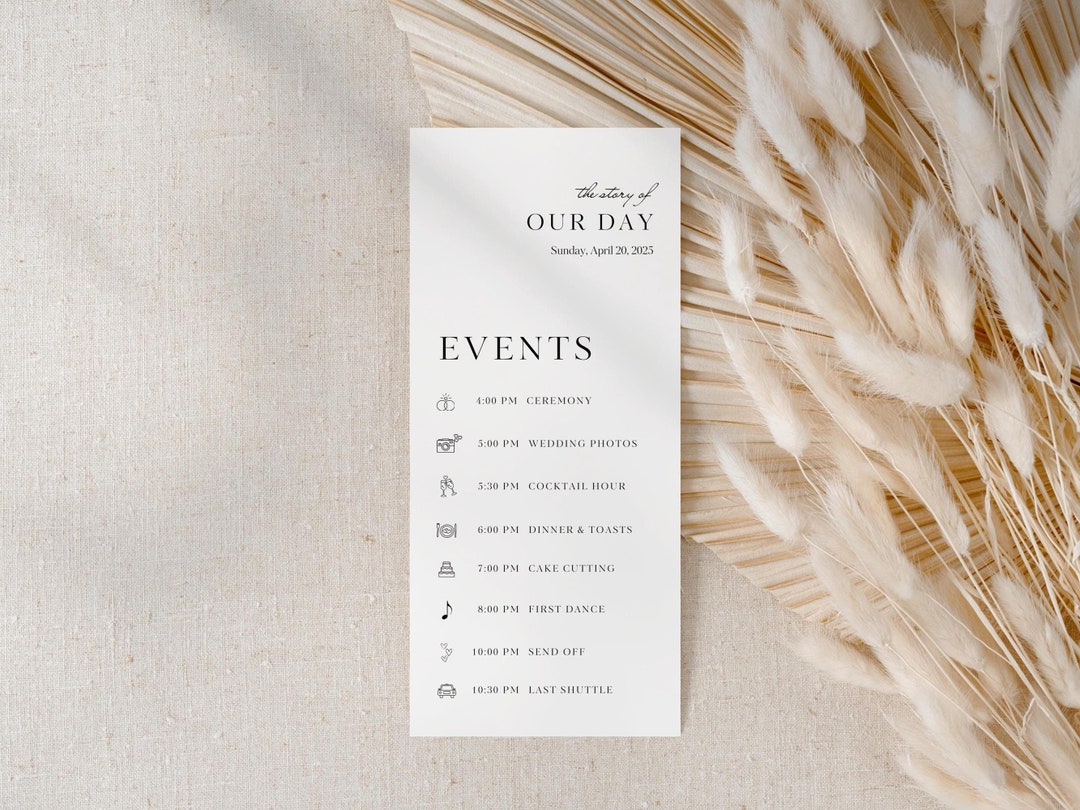 the story of
OUR DAY
Sunday, April 20, 2025

EVENTS

4:00 PM CEREMONY

5:00 PM WEDDING PHOTOS

5:30 PM COCKTAIL HOUR

6:00 PM DINNER & TOASTS

7:00 PM CAKE CUTTING

8:00 PM FIRST DANCE

10:00 PM SEND OFF

10:30 PM LAST SHUTTLE