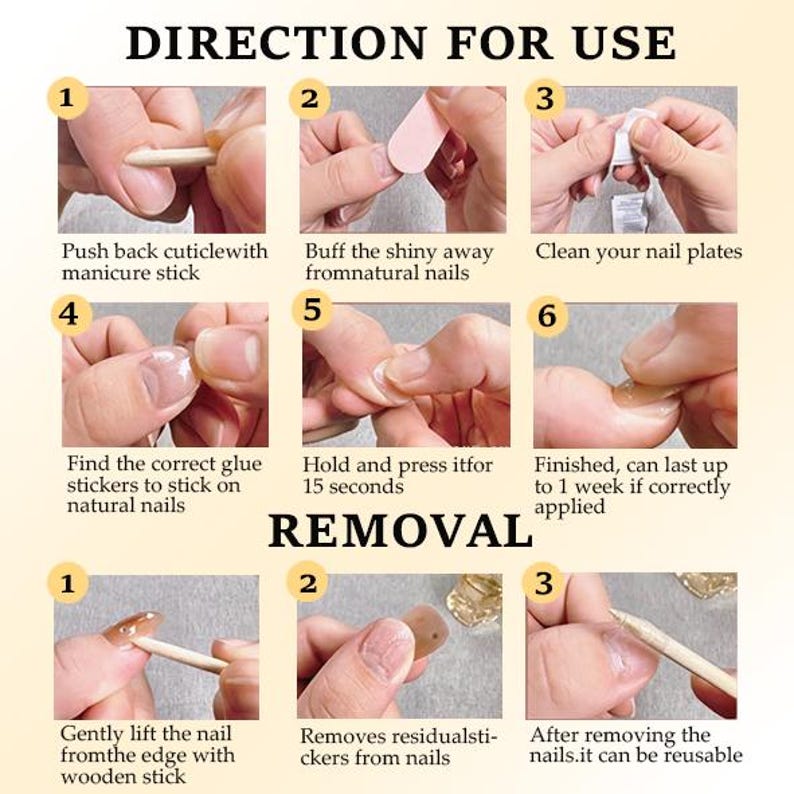 DIRECTION FOR USE

1
Push back cuticlewith manicure stick

2
Buff the shiny away fromnatural nails

3
Clean your nail plates

4
Find the correct glue stickers to stick on natural nails

5
Hold and press itfor 15 seconds

6
Finished, can last up to 1 week if correctly applied

REMOVAL

1
Gently lift the nail fromthe edge with wooden stick

2
Removes residualstickers from nails

3
After removing the nails.it can be reusable