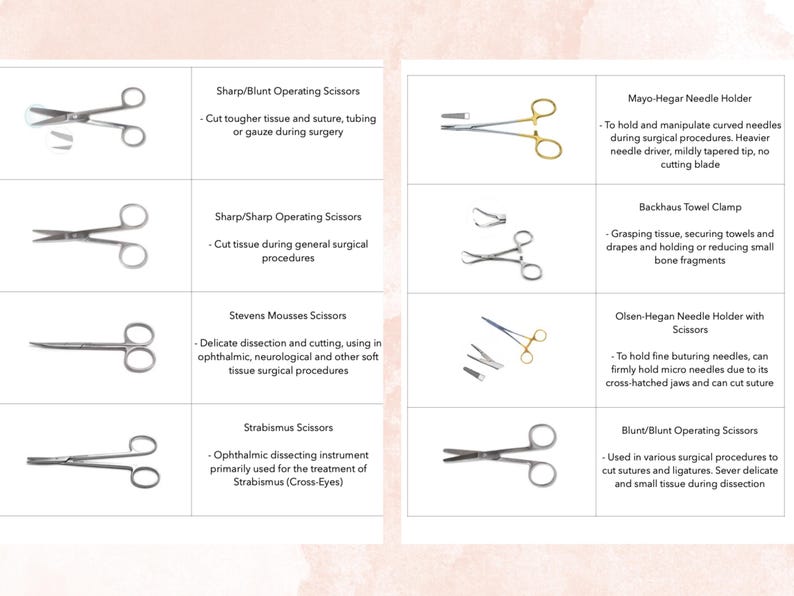 Sharp/Blunt Operating Scissors

- Cut tougher tissue and suture, tubing or gauze during surgery

Sharp/Sharp Operating Scissors

- Cut tissue during general surgical procedures

Stevens Mousses Scissors

- Delicate dissection and cutting, using in ophthalmic, neurological and other soft tissue surgical procedures

Strabismus Scissors

- Ophthalmic dissecting instrument primarily used for the treatment of Strabismus (Cross-Eyes)

Mayo-Hegar Needle Holder

- To hold and manipulate curved needles during surgical procedures. Heavier needle driver, mildly tapered tip, no cutting blade

Backhaus Towel Clamp

- Grasping tissue, securing towels and drapes and holding or reducing small bone fragments

Olsen-Hegan Needle Holder with Scissors

- To hold fine buturing needles, can firmly hold micro needles due to its cross-hatched jaws and can cut suture

Blunt/Blunt Operating Scissors

- Used in various surgical procedures to cut sutures and ligatures. Sever delicate and small tissue during dissection