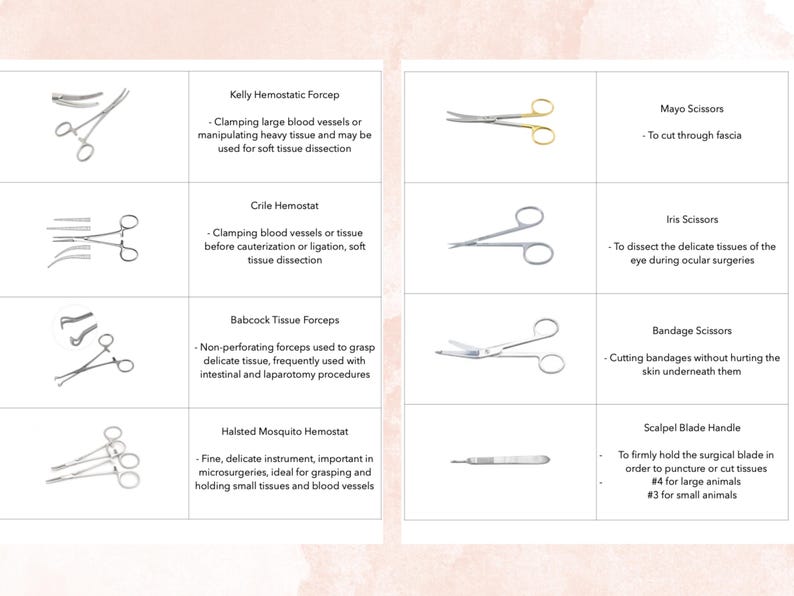 Kelly Hemostatic Forcep

- Clamping large blood vessels or manipulating heavy tissue and may be used for soft tissue dissection

Crile Hemostat

- Clamping blood vessels or tissue before cauterization or ligation, soft tissue dissection

Babcock Tissue Forceps

- Non-perforating forceps used to grasp delicate tissue, frequently used with intestinal and laparotomy procedures

Halsted Mosquito Hemostat

- Fine, delicate instrument, important in microsurgeries, ideal for grasping and holding small tissues and blood vessels

Mayo Scissors

- To cut through fascia

Iris Scissors

- To dissect the delicate tissues of the eye during ocular surgeries

Bandage Scissors

- Cutting bandages without hurting the skin underneath them

Scalpel Blade Handle

- To firmly hold the surgical blade in order to puncture or cut tissues
- #4 for large animals
#3 for small animals