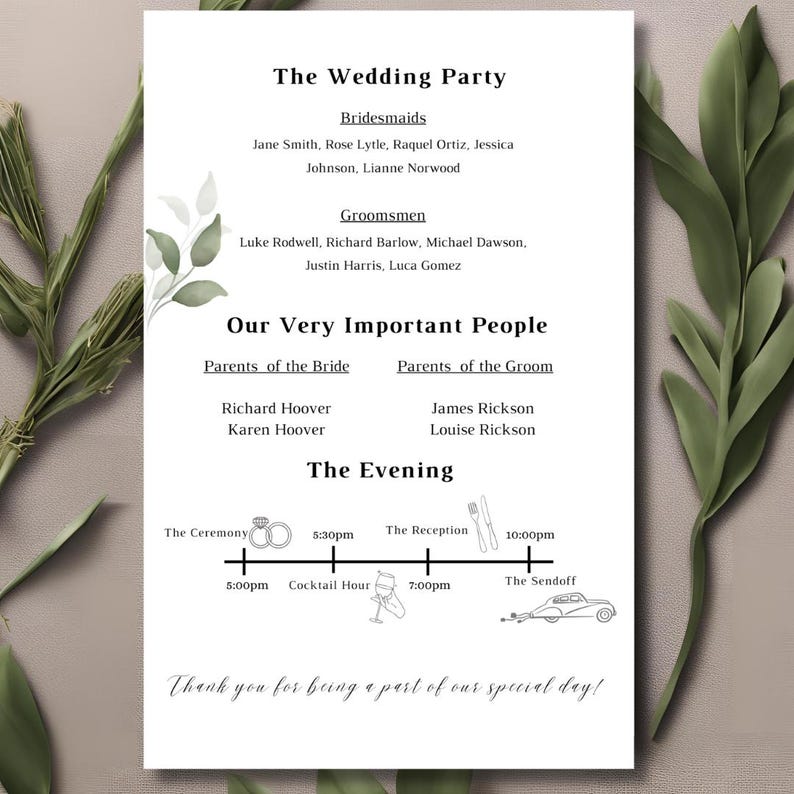 The Wedding Party

Bridesmaids

Jane Smith, Rose Lytle, Raquel Ortiz, Jessica Johnson, Lianne Norwood

Groomsmen

Luke Rodwell, Richard Barlow, Michael Dawson, Justin Harris, Luca Gomez

Our Very Important People

Parents of the Bride

Richard Hoover
Karen Hoover

Parents of the Groom

James Rickson
Louise Rickson

The Evening

The Ceremony
5:00pm

5:30pm
Cocktail Hour

The Reception
7:00pm

10:00pm
The Sendoff

Thank you for being a part of our special day!