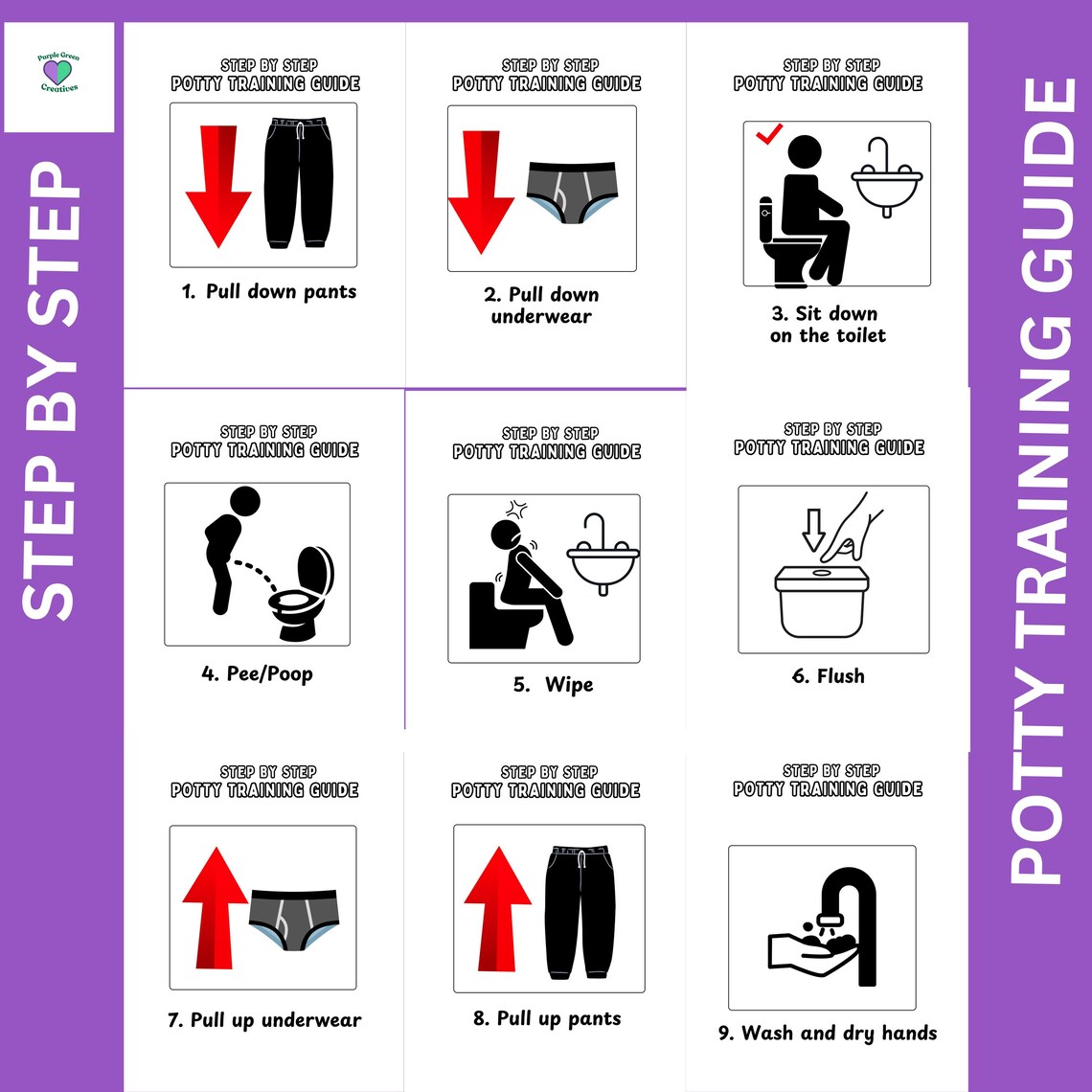 Purple Green Creatives

STEP BY STEP

STEP BY STEP
POTTY TRAINING GUIDE

1. Pull down pants

STEP BY STEP
POTTY TRAINING GUIDE

2. Pull down underwear

STEP BY STEP
POTTY TRAINING GUIDE

3. Sit down on the toilet

STEP BY STEP
POTTY TRAINING GUIDE

4. Pee/Poop

STEP BY STEP
POTTY TRAINING GUIDE

5. Wipe

STEP BY STEP
POTTY TRAINING GUIDE

6. Flush

STEP BY STEP
POTTY TRAINING GUIDE

7. Pull up underwear

STEP BY STEP
POTTY TRAINING GUIDE

8. Pull up pants

STEP BY STEP
POTTY TRAINING GUIDE

9. Wash and dry hands

POTTY TRAINING GUIDE