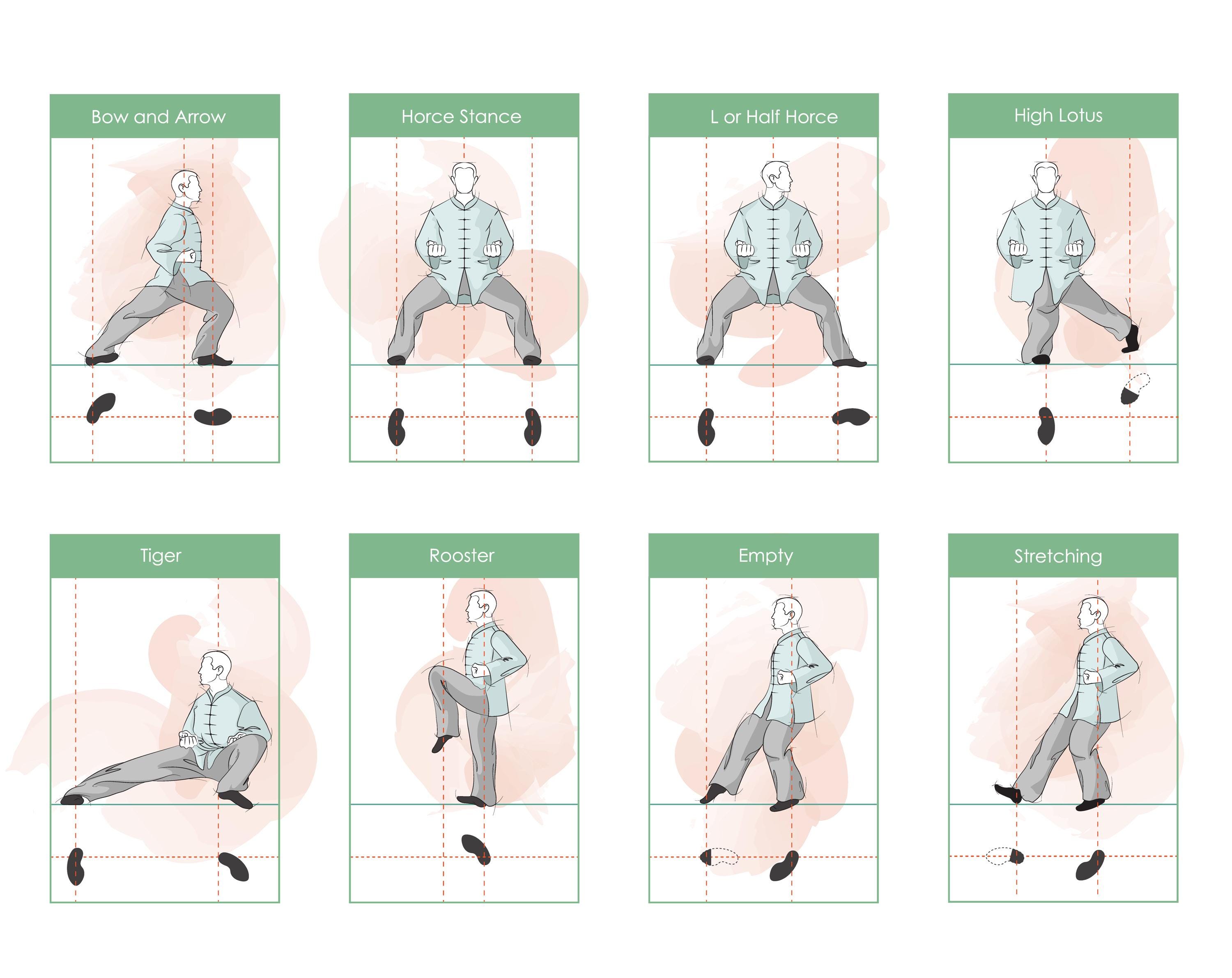 Bow and Arrow

Horce Stance

L or Half Horce

High Lotus

Tiger

Rooster

Empty

Stretching