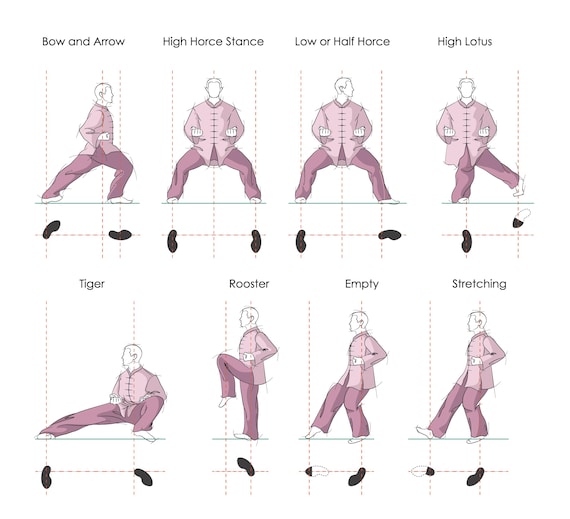 Bow and Arrow
High Horce Stance
Low or Half Horce
High Lotus

Tiger
Rooster
Empty
Stretching