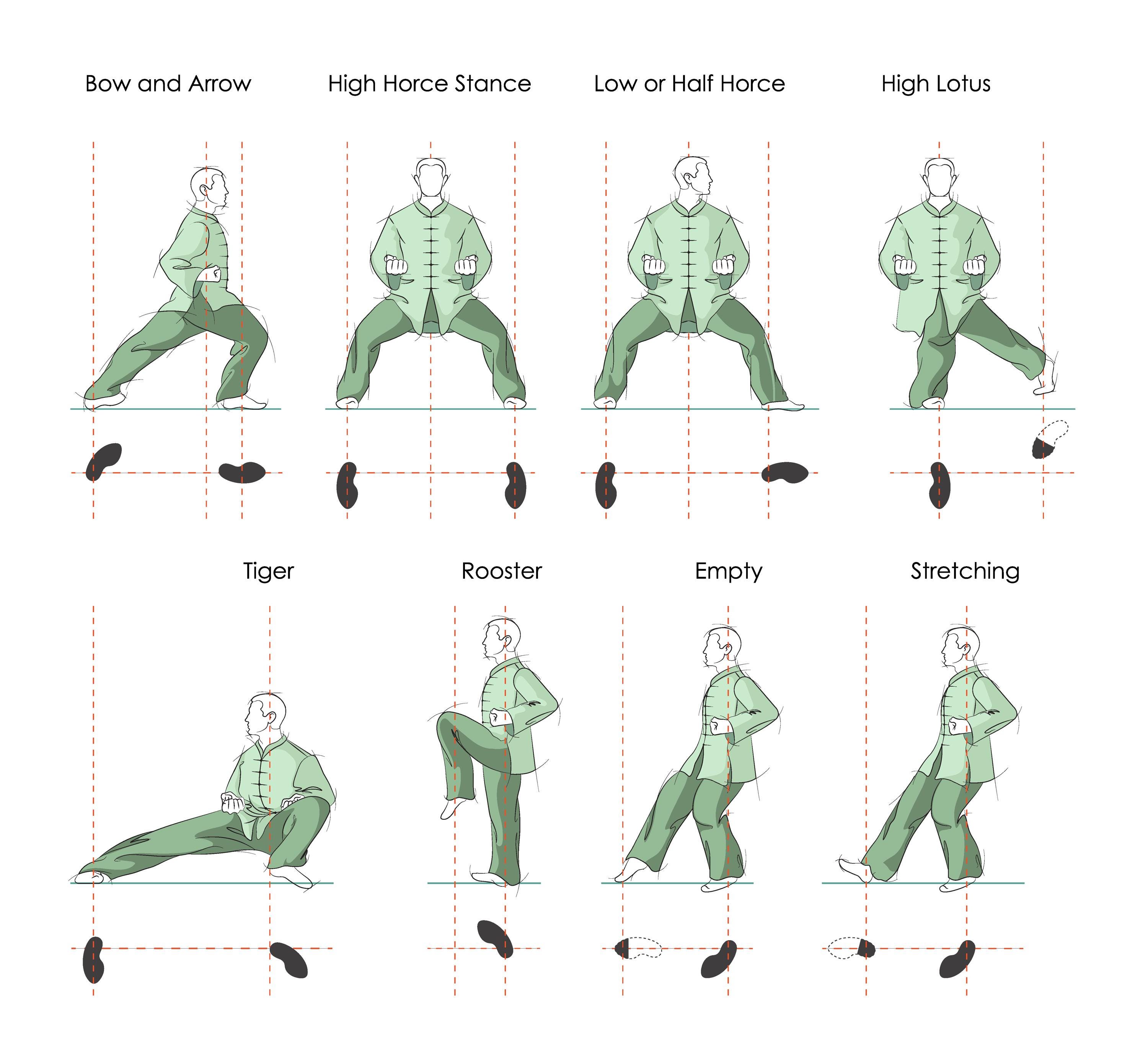 Bow and Arrow

High Horce Stance

Low or Half Horce

High Lotus

Tiger

Rooster

Empty

Stretching