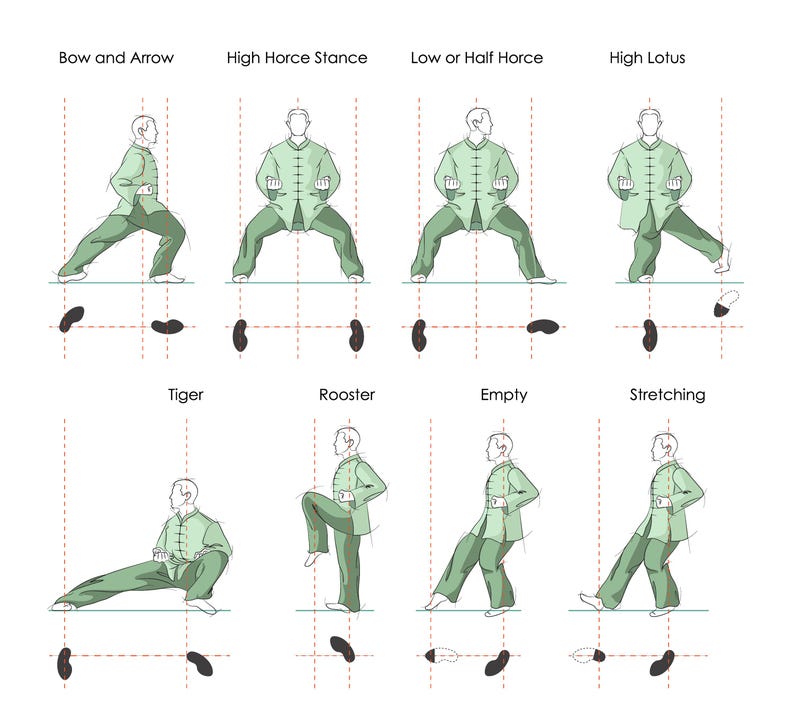 Bow and Arrow

High Horce Stance

Low or Half Horce

High Lotus

Tiger

Rooster

Empty

Stretching