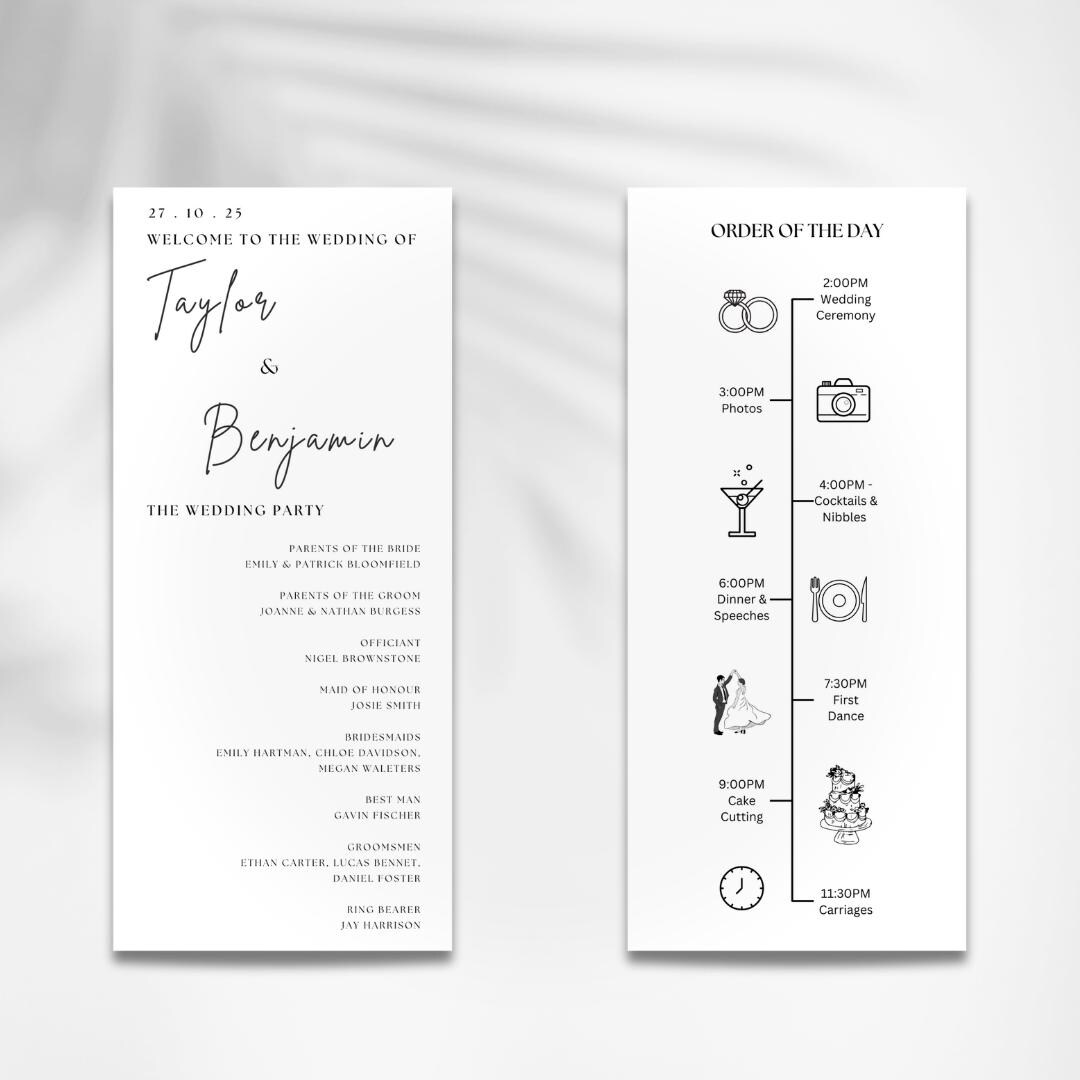 27 . 10 . 25

WELCOME TO THE WEDDING OF

Taylor

&

Benjamin

THE WEDDING PARTY

PARENTS OF THE BRIDE
EMILY & PATRICK BLOOMFIELD

PARENTS OF THE GROOM
JOANNE & NATHAN BURGESS

OFFICIANT
NIGEL BROWNSTONE

MAID OF HONOUR
JOSIE SMITH

BRIDESMAIDS
EMILY HARTMAN, CHLOE DAVIDSON, MEGAN WALETERS

BEST MAN
GAVIN FISCHER

GROOMSMEN
ETHAN CARTER, LUCAS BENNET, DANIEL FOSTER

RING BEARER
JAY HARRISON

ORDER OF THE DAY

2:00PM
Wedding Ceremony

3:00PM
Photos

4:00PM - Cocktails & Nibbles

6:00PM
Dinner & Speeches

7:30PM
First Dance

9:00PM
Cake Cutting

11:30PM
Carriages