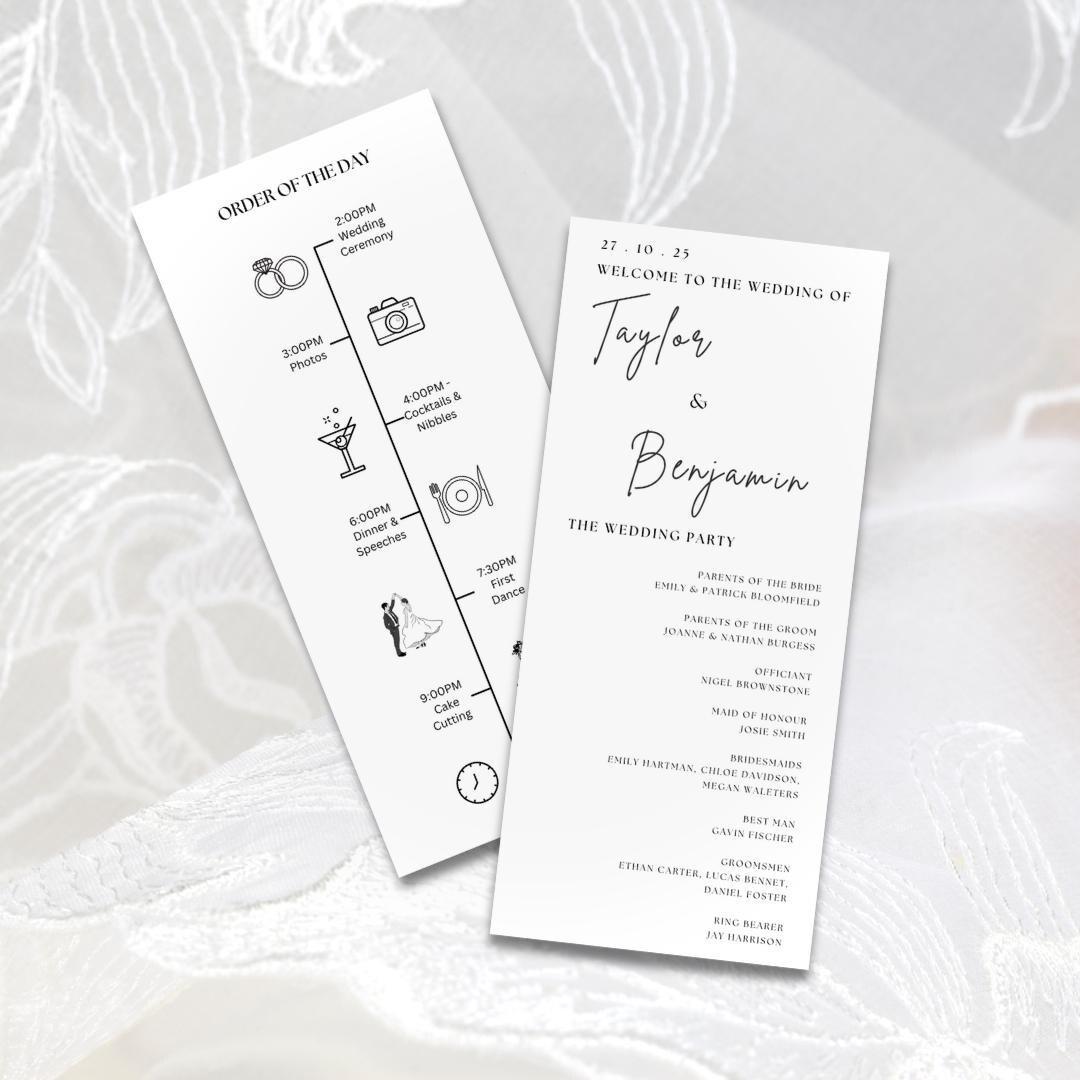 ORDER OF THE DAY

2:00PM Wedding Ceremony

3:00PM Photos

4:00PM - Cocktails & Nibbles

6:00PM Dinner & Speeches

7:30PM First Dance

9:00PM Cake Cutting

27 . 10 . 25

WELCOME TO THE WEDDING OF

Taylor

&

Benjamin

THE WEDDING PARTY

PARENTS OF THE BRIDE
EMILY & PATRICK BLOOMFIELD

PARENTS OF THE GROOM
JOANNE & NATHAN BURGESS

OFFICIANT
NIGEL BROWNSTONE

MAID OF HONOUR
JOSIE SMITH

BRIDESMAIDS
EMILY HARTMAN, CHLOE DAVIDSON, MEGAN WALETERS

BEST MAN
GAVIN FISCHER

GROOMSMEN
ETHAN CARTER, LUCAS BENNET, DANIEL FOSTER

RING BEARER
JAY HARRISON