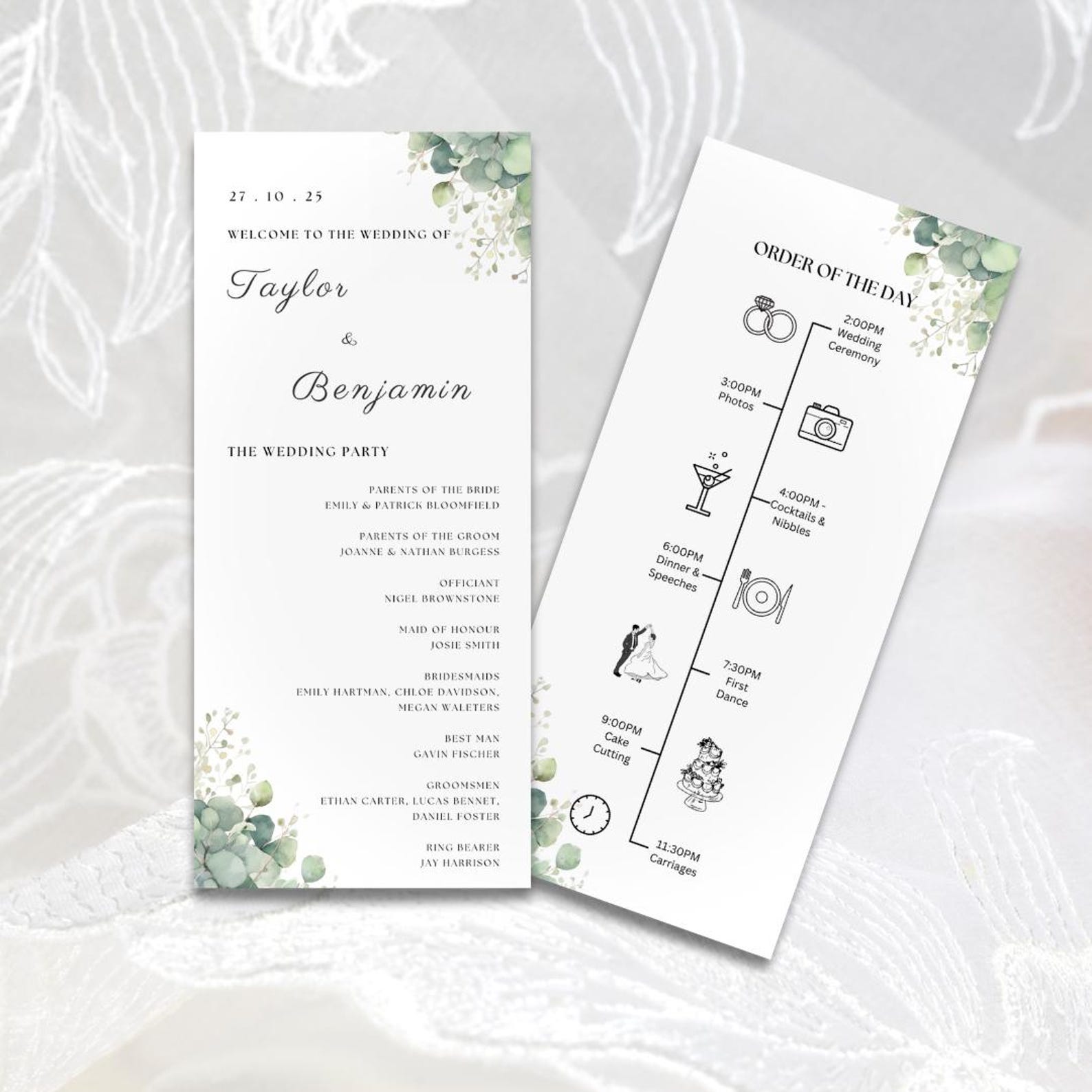 27 . 10 . 25

WELCOME TO THE WEDDING OF

Taylor

&

Benjamin

THE WEDDING PARTY

PARENTS OF THE BRIDE
EMILY & PATRICK BLOOMFIELD

PARENTS OF THE GROOM
JOANNE & NATHAN BURGESS

OFFICIANT
NIGEL BROWNSTONE

MAID OF HONOUR
JOSIE SMITH

BRIDESMAIDS
EMILY HARTMAN, CHLOE DAVIDSON, MEGAN WALETERS

BEST MAN
GAVIN FISCHER

GROOMSMEN
ETHAN CARTER, LUCAS BENNET, DANIEL FOSTER

RING BEARER
JAY HARRISON

ORDER OF THE DAY

2:00PM
Wedding
Ceremony

3:00PM
Photos

4:00PM -
Cocktails &
Nibbles

6:00PM
Dinner &
Speeches

7:30PM
First
Dance

9:00PM
Cake
Cutting

11:30PM
Carriages