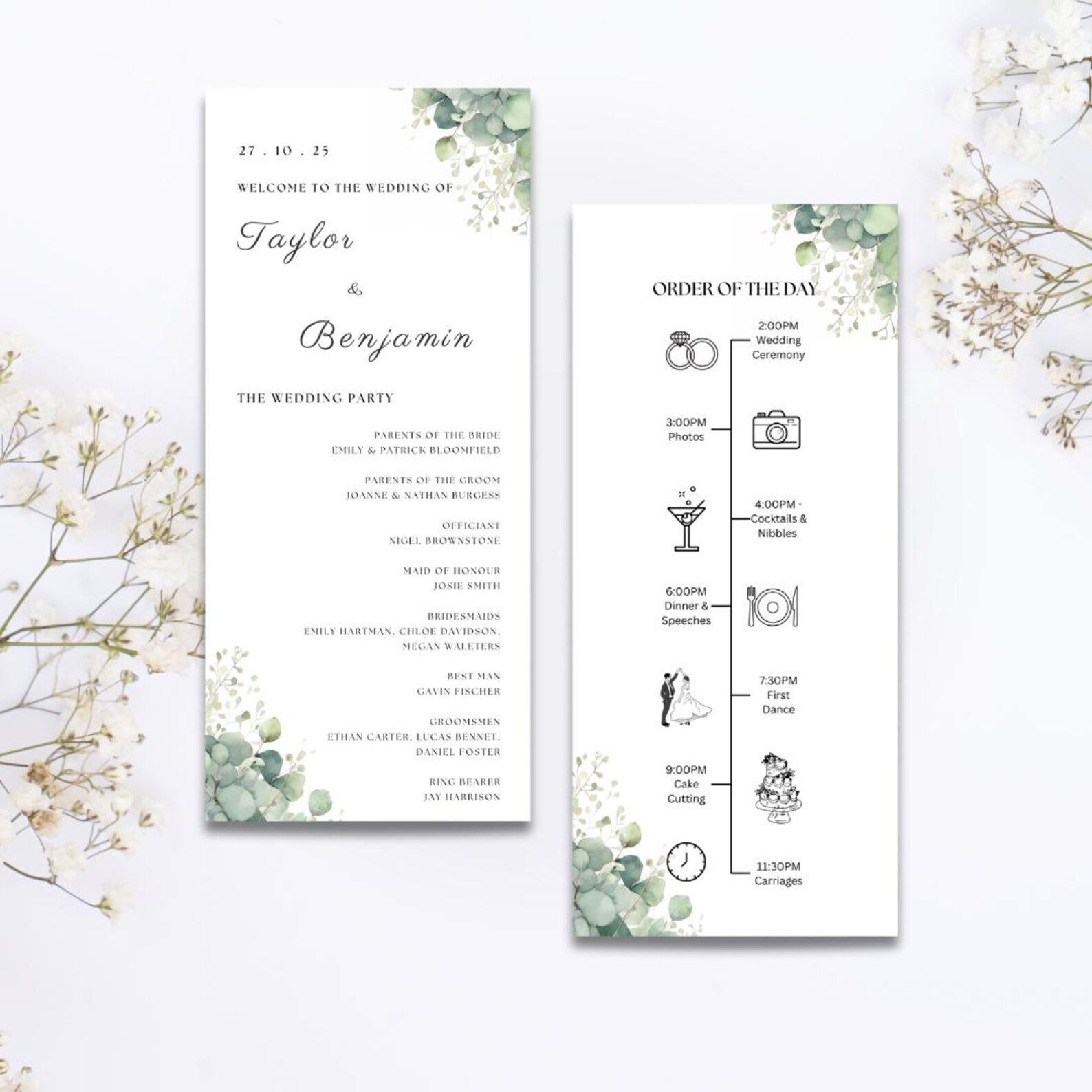 27 . 10 . 25

WELCOME TO THE WEDDING OF

Taylor

&

Benjamin

THE WEDDING PARTY

PARENTS OF THE BRIDE
EMILY & PATRICK BLOOMFIELD

PARENTS OF THE GROOM
JOANNE & NATHAN BURGESS

OFFICIANT
NIGEL BROWNSTONE

MAID OF HONOUR
JOSIE SMITH

BRIDESMAIDS
EMILY HARTMAN, CHLOE DAVIDSON, MEGAN WALETERS

BEST MAN
GAVIN FISCHER

GROOMSMEN
ETHAN CARTER, LUCAS BENNET, DANIEL FOSTER

RING BEARER
JAY HARRISON

ORDER OF THE DAY

2:00PM
Wedding Ceremony

3:00PM
Photos

4:00PM - Cocktails & Nibbles

6:00PM
Dinner & Speeches

7:30PM
First Dance

9:00PM
Cake Cutting

11:30PM
Carriages