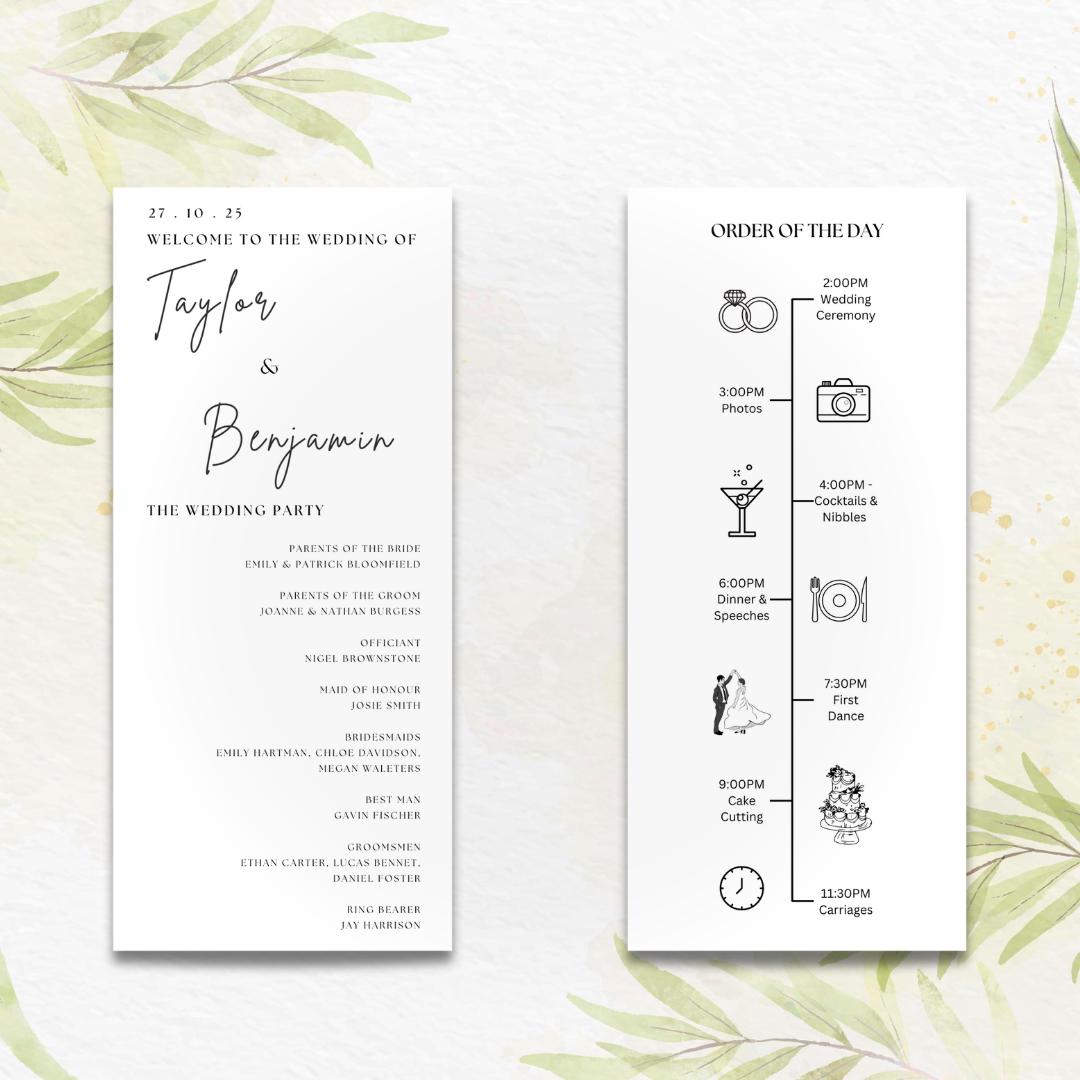 27 . 10 . 25
WELCOME TO THE WEDDING OF

Taylor

&

Benjamin

THE WEDDING PARTY

PARENTS OF THE BRIDE
EMILY & PATRICK BLOOMFIELD

PARENTS OF THE GROOM
JOANNE & NATHAN BURGESS

OFFICIANT
NIGEL BROWNSTONE

MAID OF HONOUR
JOSIE SMITH

BRIDESMAIDS
EMILY HARTMAN, CHLOE DAVIDSON, MEGAN WALETERS

BEST MAN
GAVIN FISCHER

GROOMSMEN
ETHAN CARTER, LUCAS BENNET, DANIEL FOSTER

RING BEARER
JAY HARRISON

ORDER OF THE DAY

2:00PM
Wedding Ceremony

3:00PM
Photos

4:00PM -
Cocktails & Nibbles

6:00PM
Dinner & Speeches

7:30PM
First Dance

9:00PM
Cake Cutting

11:30PM
Carriages