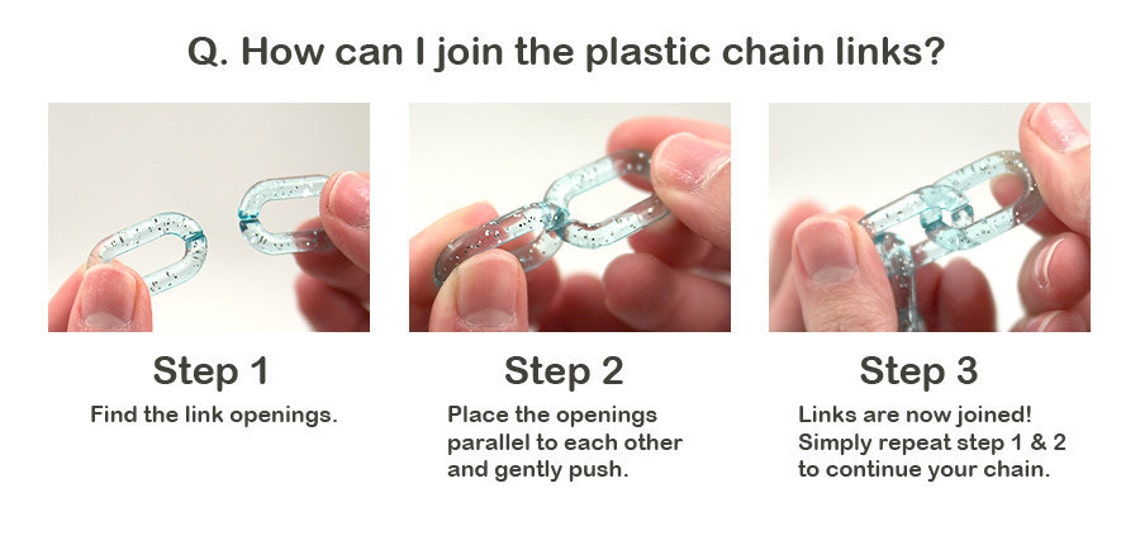 Q. How can I join the plastic chain links?

Step 1
Find the link openings.

Step 2
Place the openings parallel to each other and gently push.

Step 3
Links are now joined! Simply repeat step 1 & 2 to continue your chain.