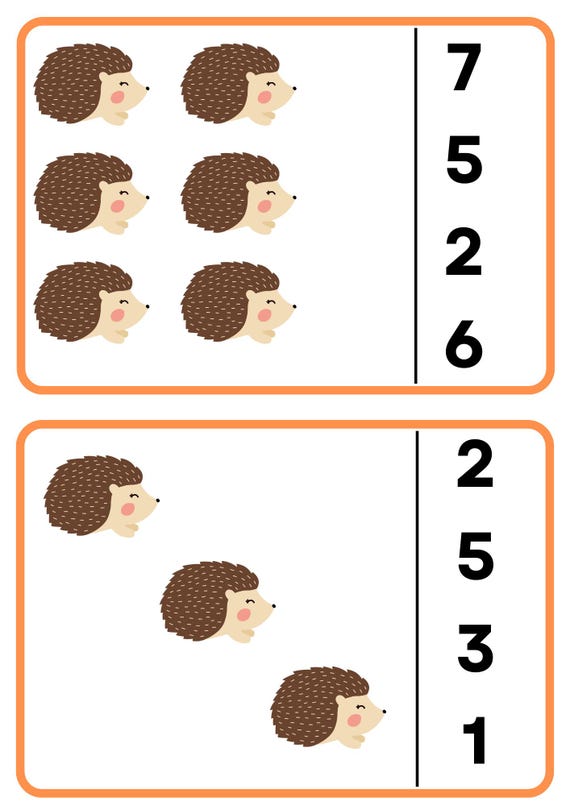 7
5
2
6

2
5
3
1