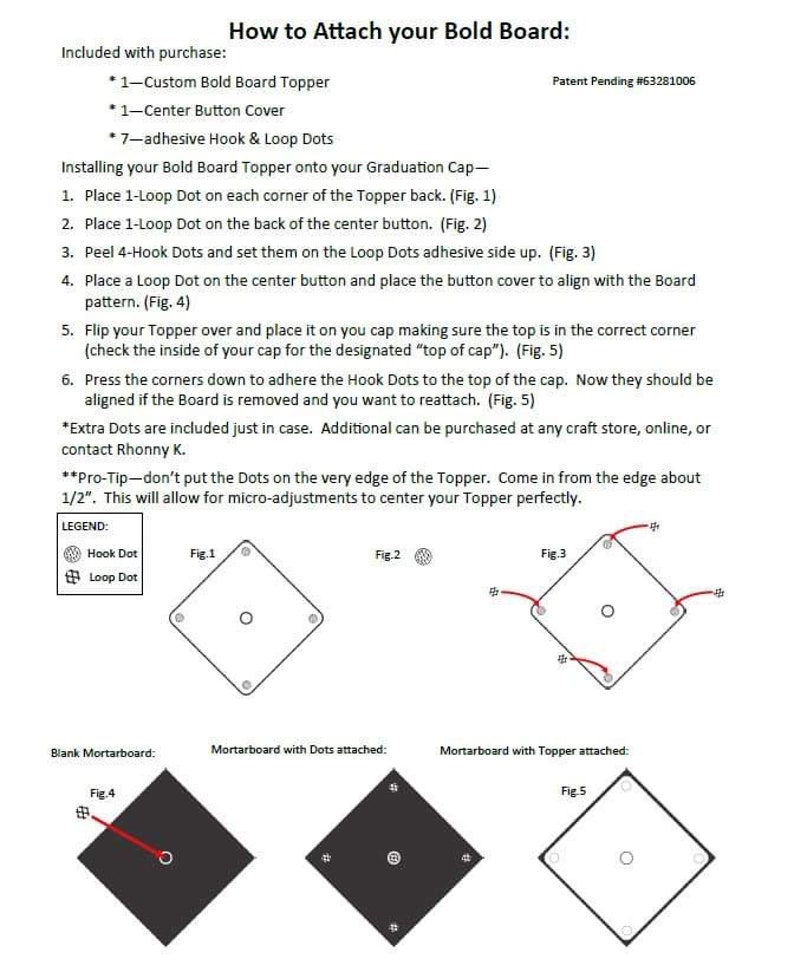 How to Attach your Bold Board:

Included with purchase:

* 1—Custom Bold Board Topper

Patent Pending #63281006

* 1—Center Button Cover

* 7—adhesive Hook & Loop Dots

Installing your Bold Board Topper onto your Graduation Cap—

1. Place 1-Loop Dot on each corner of the Topper back. (Fig. 1)
2. Place 1-Loop Dot on the back of the center button. (Fig. 2)
3. Peel 4-Hook Dots and set them on the Loop Dots adhesive side up. (Fig. 3)
4. Place a Loop Dot on the center button and place the button cover to align with the Board pattern. (Fig. 4)
5. Flip your Topper over and place it on you cap making sure the top is in the correct corner (check the inside of your cap for the designated "top of cap"). (Fig. 5)
6. Press the corners down to adhere the Hook Dots to the top of the cap. Now they should be aligned if the Board is removed and you want to reattach. (Fig. 5)

*Extra Dots are included just in case. Additional can be purchased at any craft store, online, or contact Rhonny K.

**Pro-Tip—don't put the Dots on the very edge of the Topper. Come in from the edge about 1/2". This will allow for micro-adjustments to center your Topper perfectly.

LEGEND:
Hook Dot
Loop Dot

Fig.1

Fig.2

Fig.3

Blank Mortarboard:

Mortarboard with Dots attached:

Mortarboard with Topper attached:

Fig.4

Fig.5