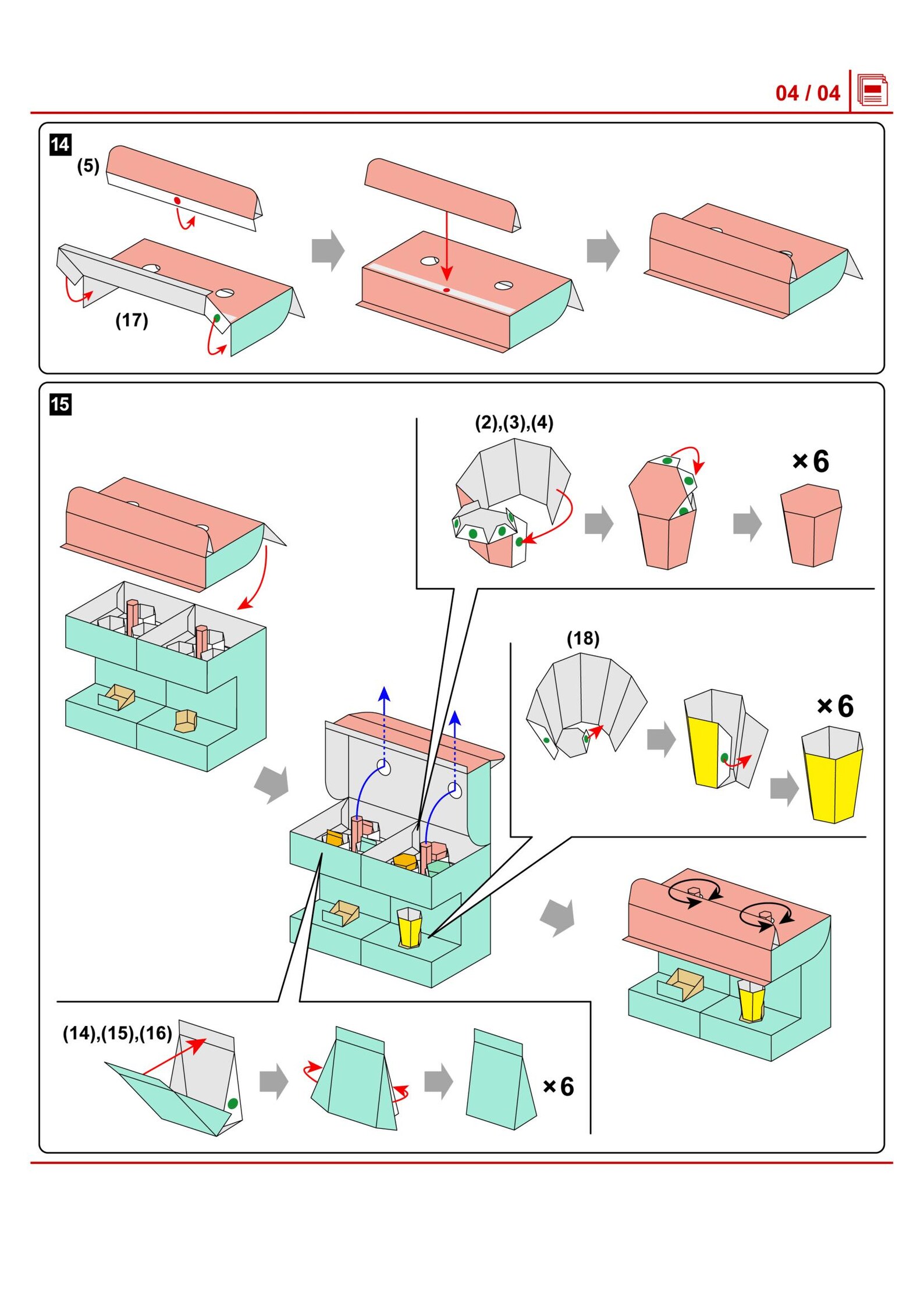 04 / 04

14

(5)

(17)

15

(2),(3),(4)

×6

(18)

×6

(14),(15),(16)

×6