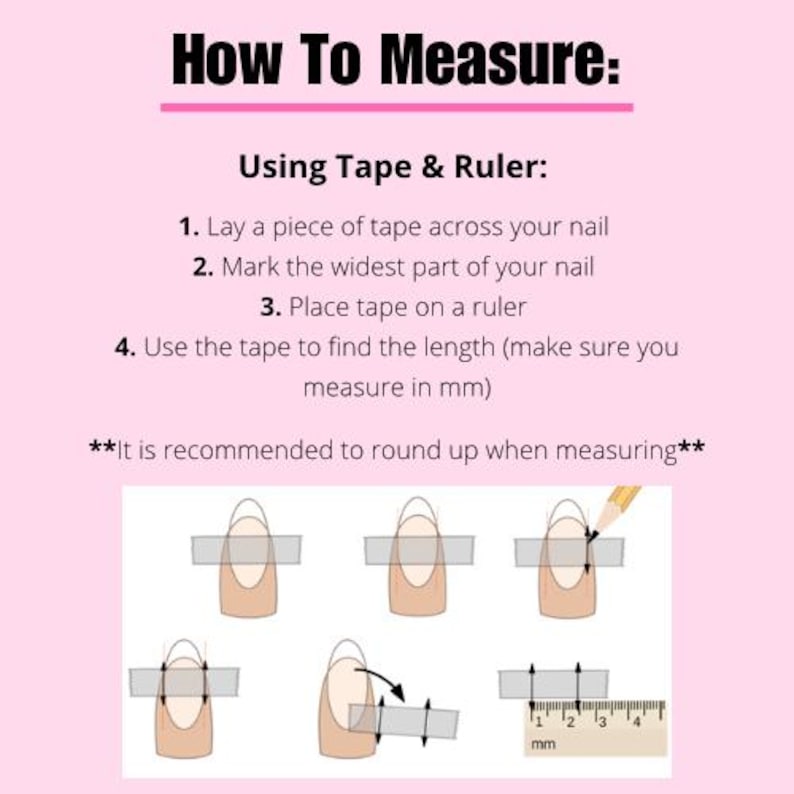 How To Measure:

Using Tape & Ruler:

1. Lay a piece of tape across your nail
2. Mark the widest part of your nail
3. Place tape on a ruler
4. Use the tape to find the length (make sure you measure in mm)

**It is recommended to round up when measuring**

1 2 3 4
mm