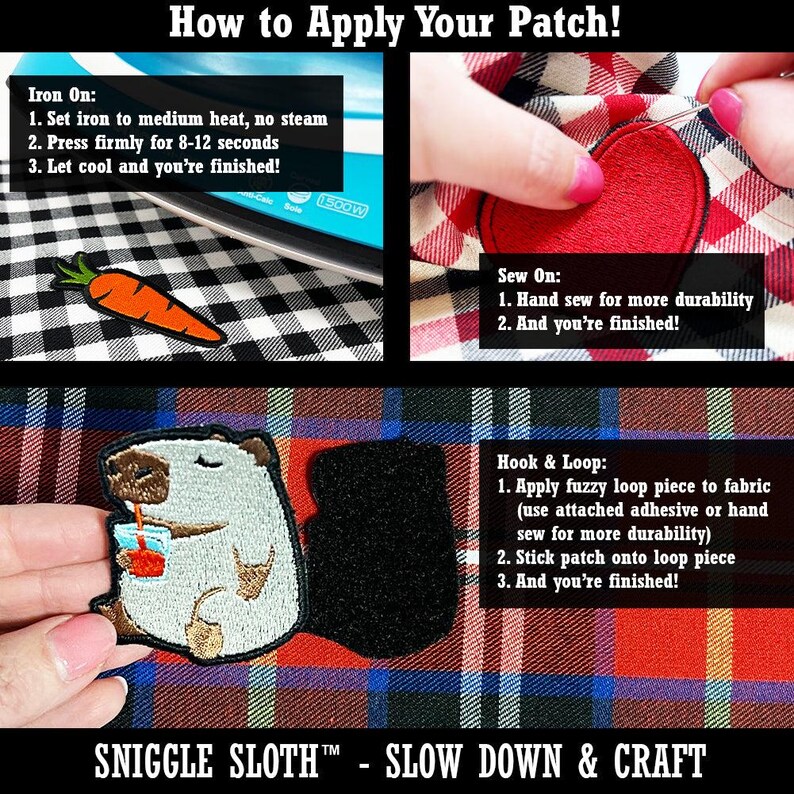 How to Apply Your Patch!

Iron On:
1. Set iron to medium heat, no steam
2. Press firmly for 8-12 seconds
3. Let cool and you're finished!

Anti-Calc Sole 1500W

Sew On:
1. Hand sew for more durability
2. And you're finished!

Hook & Loop:
1. Apply fuzzy loop piece to fabric (use attached adhesive or hand sew for more durability)
2. Stick patch onto loop piece
3. And you're finished!

SNIGGLE SLOTH™ - SLOW DOWN & CRAFT