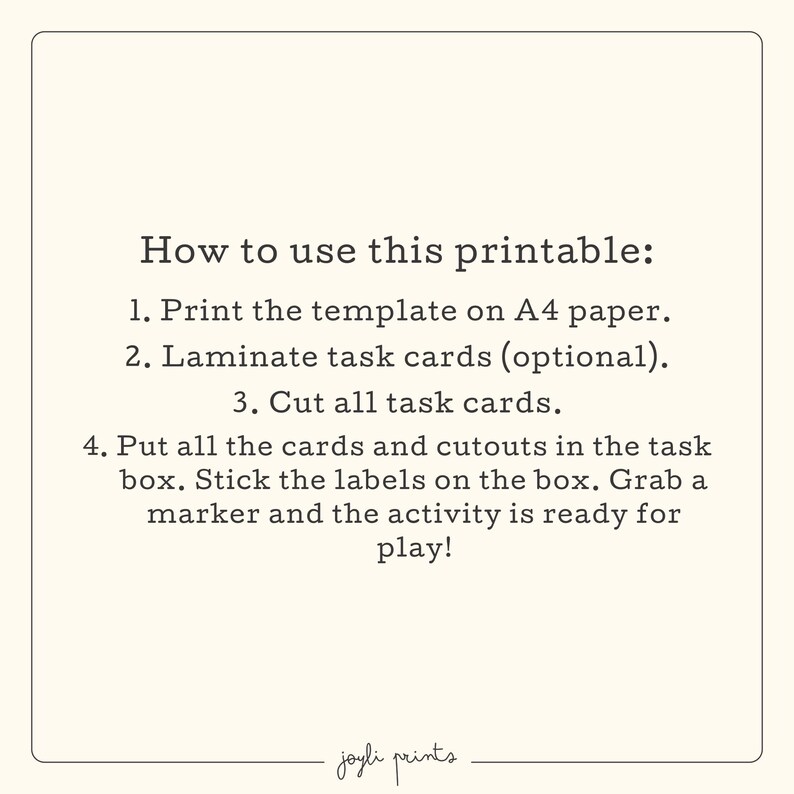 How to use this printable:

1. Print the template on A4 paper.

2. Laminate task cards (optional).

3. Cut all task cards.

4. Put all the cards and cutouts in the task box. Stick the labels on the box. Grab a marker and the activity is ready for play!

joyli prints