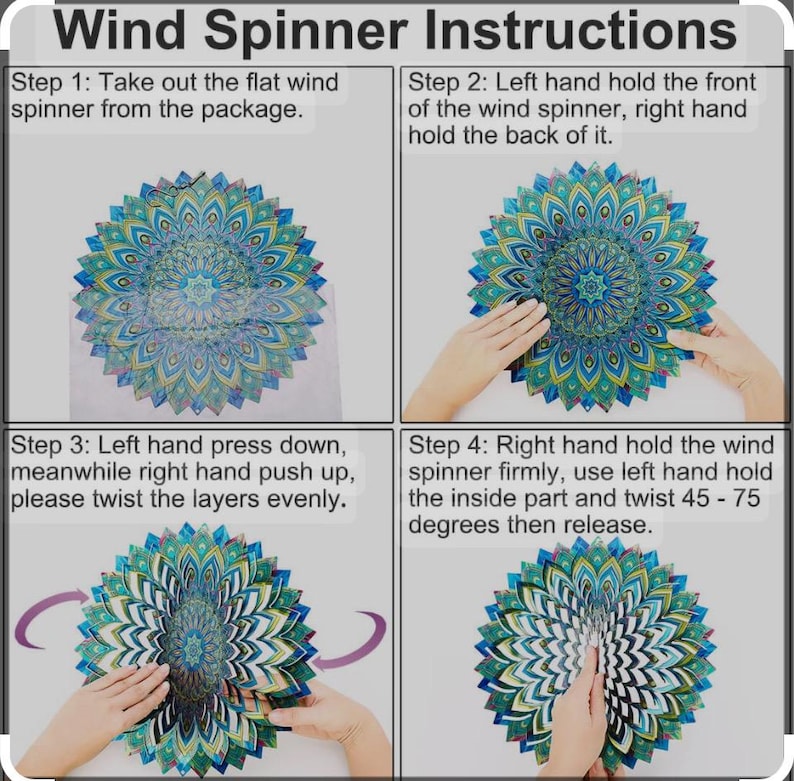 Wind Spinner Instructions

Step 1: Take out the flat wind spinner from the package.

Step 2: Left hand hold the front of the wind spinner, right hand hold the back of it.

Step 3: Left hand press down, meanwhile right hand push up, please twist the layers evenly.

Step 4: Right hand hold the wind spinner firmly, use left hand hold the inside part and twist 45 - 75 degrees then release.