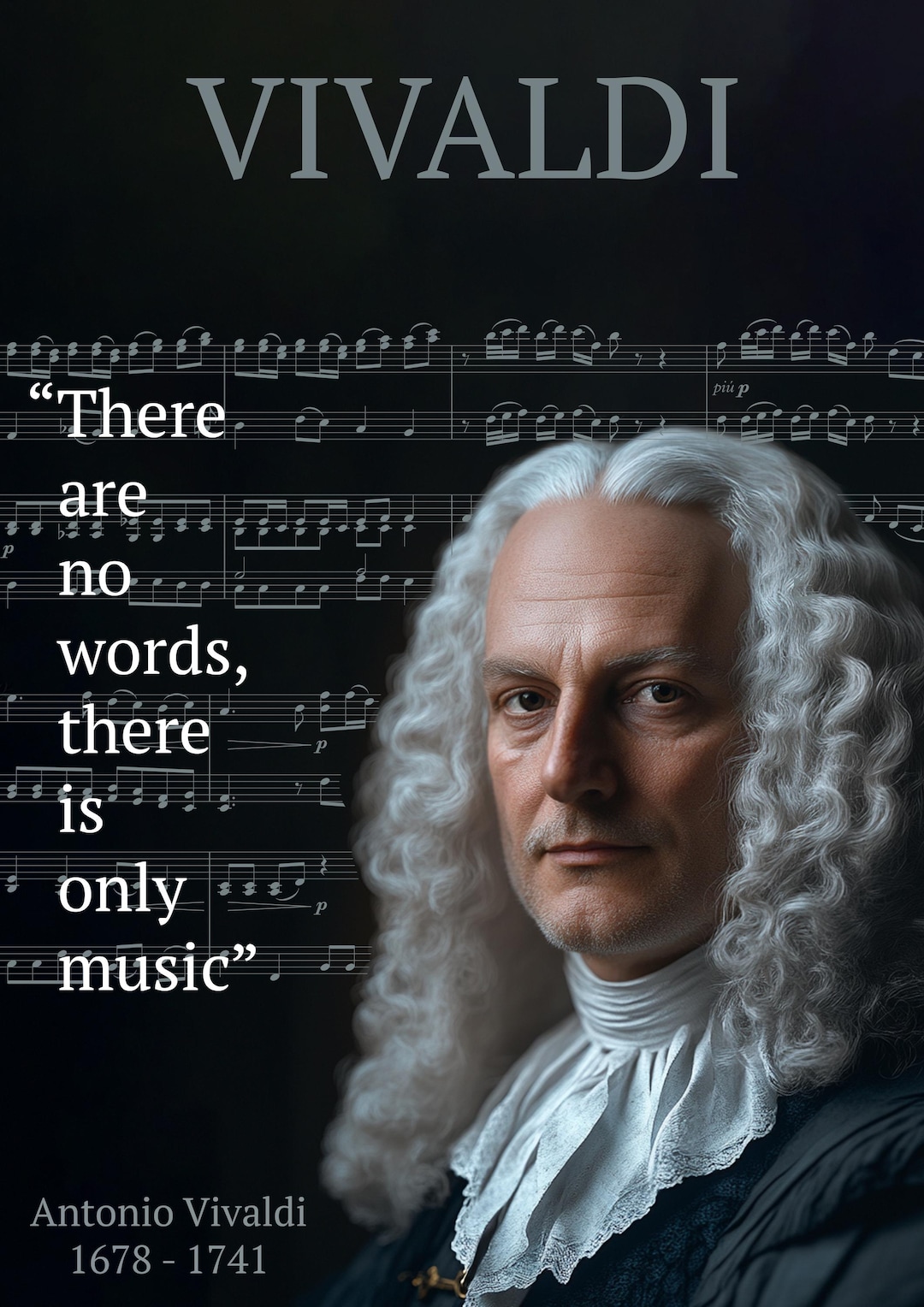 VIVALDI

più p

p

p

p

“There are no words, there is only music”

Antonio Vivaldi
1678 - 1741