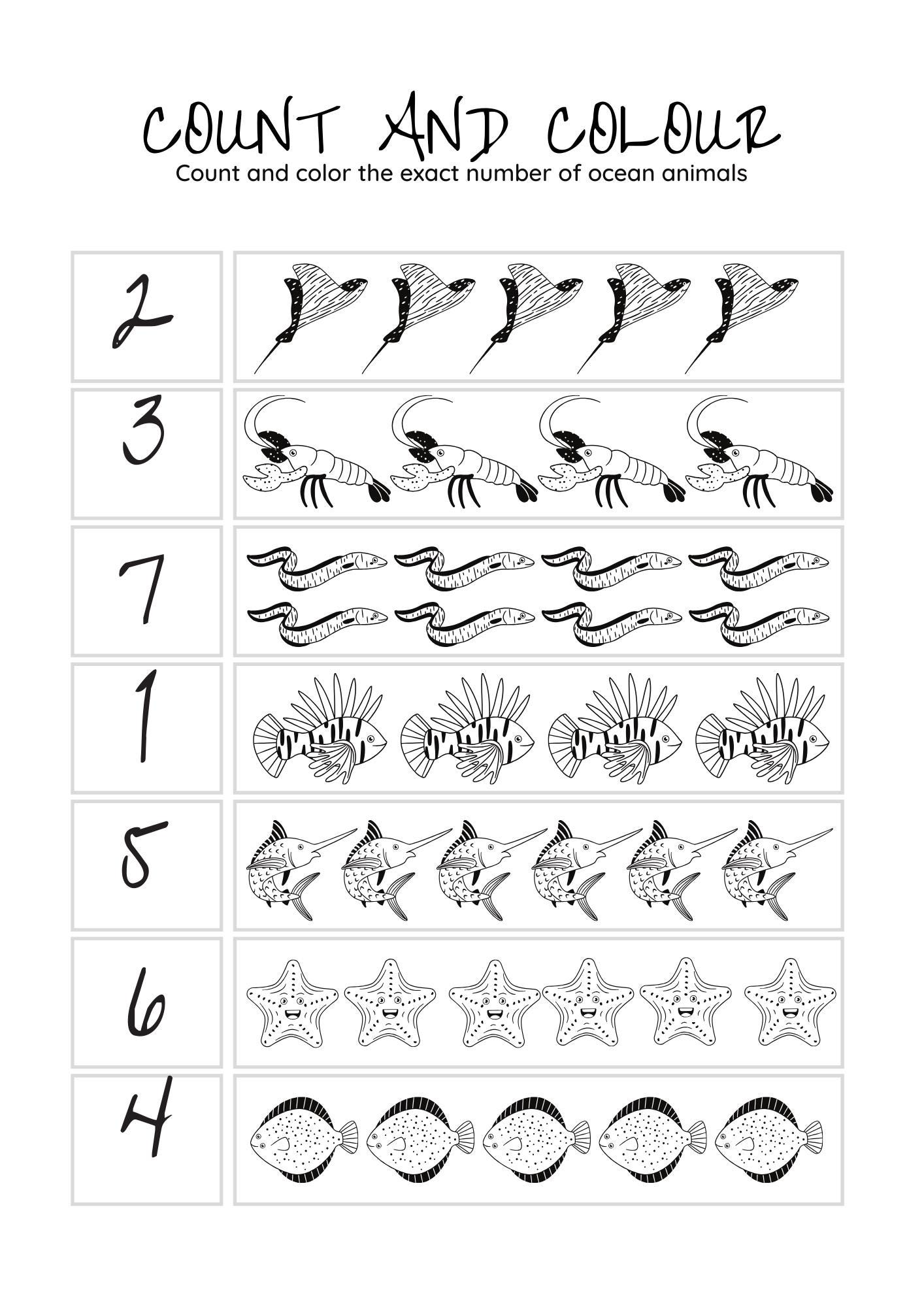 COUNT AND COLOUR
Count and color the exact number of ocean animals

2

3

7

1

5

6

4