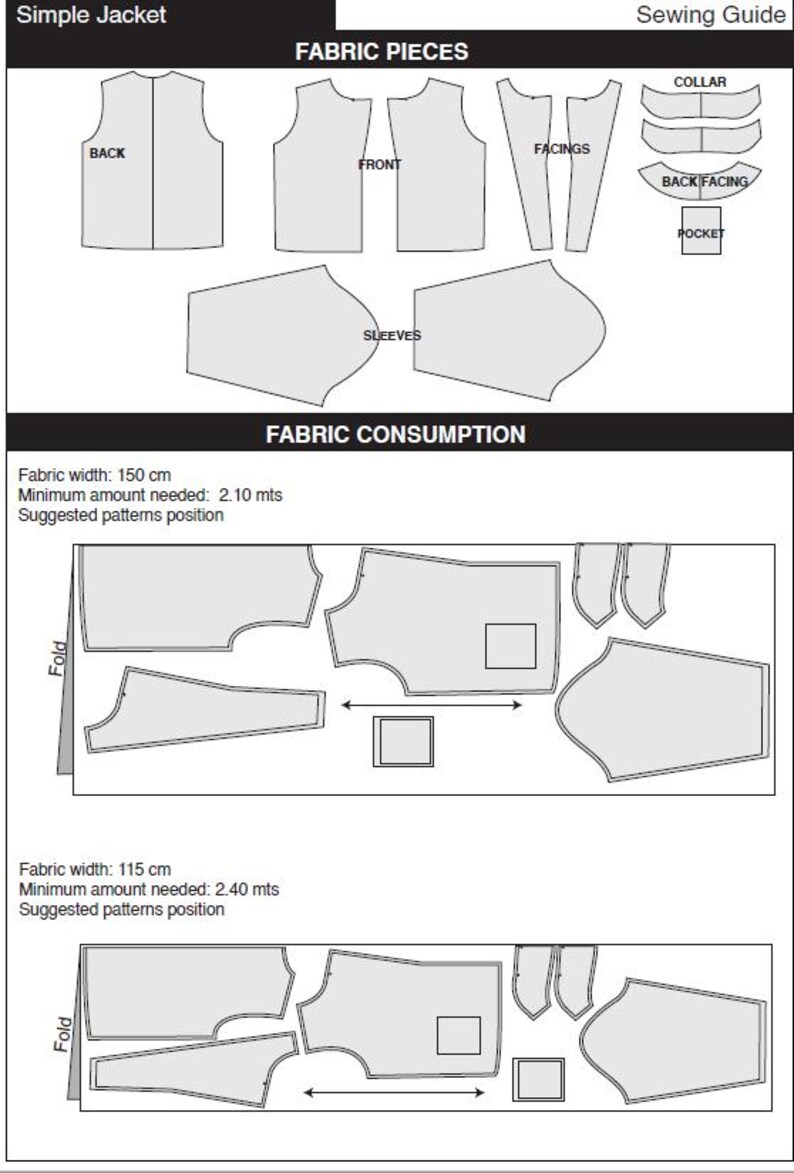 Simple Jacket

Sewing Guide

FABRIC PIECES

BACK

FRONT

FACINGS

COLLAR

BACK FACING

POCKET

SLEEVES

FABRIC CONSUMPTION

Fabric width: 150 cm
Minimum amount needed: 2.10 mts
Suggested patterns position

Fold

Fabric width: 115 cm
Minimum amount needed: 2.40 mts
Suggested patterns position

Fold