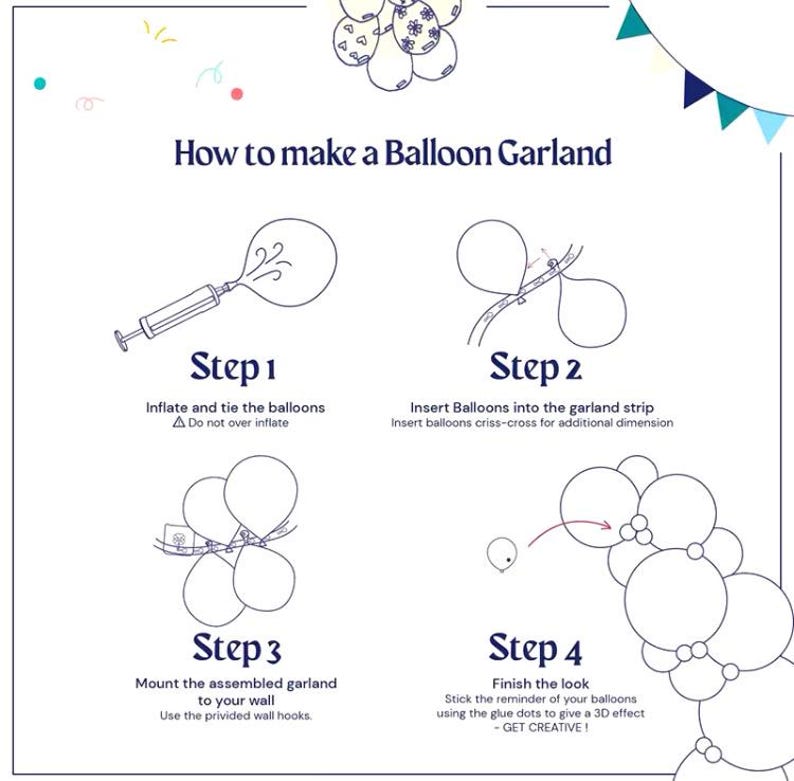 How to make a Balloon Garland

Step 1

Inflate and tie the balloons
⚠ Do not over inflate

Step 2

Insert Balloons into the garland strip
Insert balloons criss-cross for additional dimension

Step 3

Mount the assembled garland to your wall
Use the privided wall hooks.

Step 4

Finish the look
Stick the reminder of your balloons using the glue dots to give a 3D effect - GET CREATIVE !