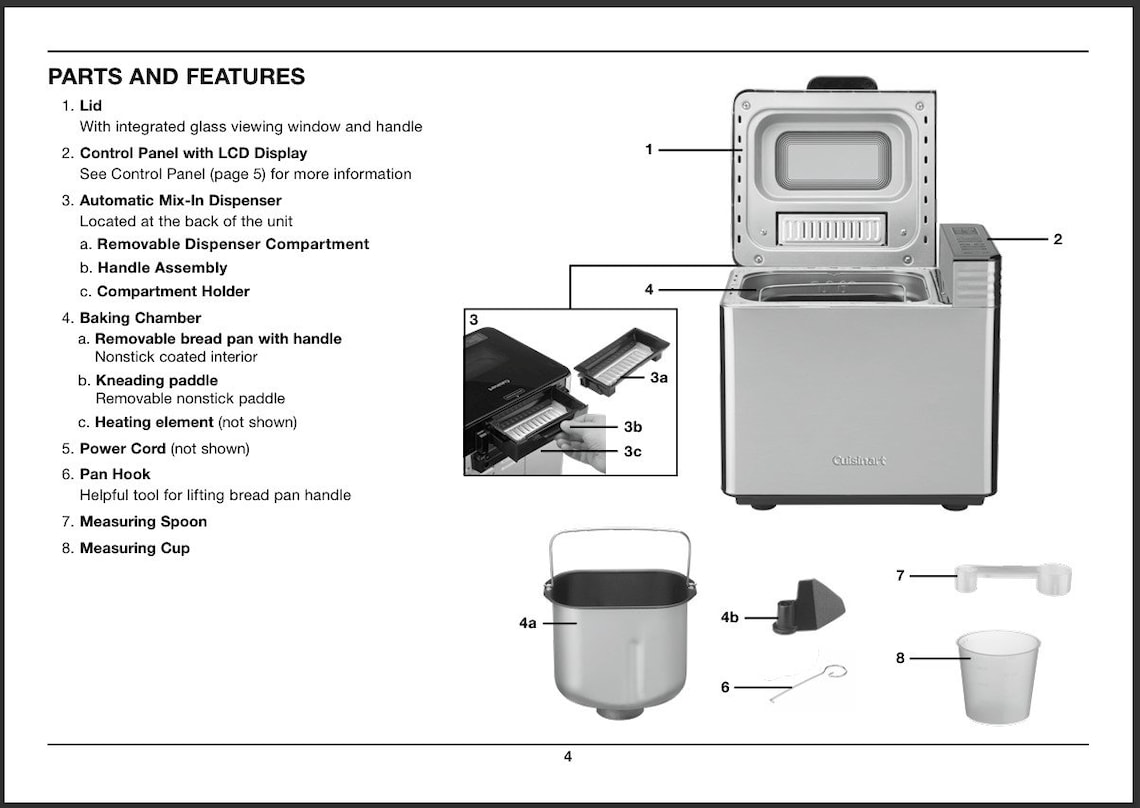 PARTS AND FEATURES

1. Lid
With integrated glass viewing window and handle

2. Control Panel with LCD Display
See Control Panel (page 5) for more information

3. Automatic Mix-In Dispenser
Located at the back of the unit
a. Removable Dispenser Compartment
b. Handle Assembly
c. Compartment Holder

4. Baking Chamber
a. Removable bread pan with handle
Nonstick coated interior
b. Kneading paddle
Removable nonstick paddle
c. Heating element (not shown)

5. Power Cord (not shown)

6. Pan Hook
Helpful tool for lifting bread pan handle

7. Measuring Spoon

8. Measuring Cup

1
2
4
3
3a
3b
3c
Cuisinart
4a
4b
6
7
8

4