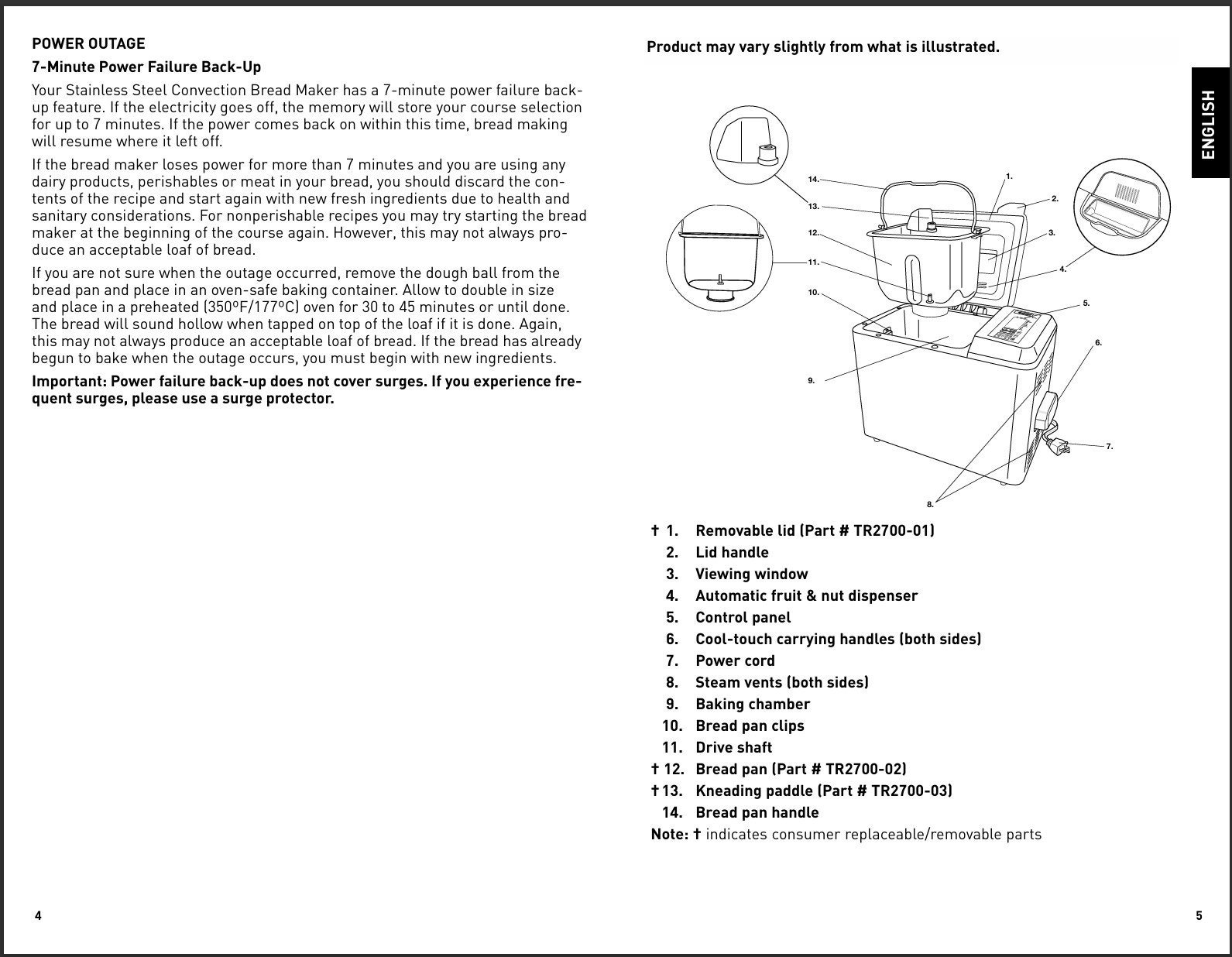 POWER OUTAGE

7-Minute Power Failure Back-Up

Your Stainless Steel Convection Bread Maker has a 7-minute power failure back-up feature. If the electricity goes off, the memory will store your course selection for up to 7 minutes. If the power comes back on within this time, bread making will resume where it left off.

If the bread maker loses power for more than 7 minutes and you are using any dairy products, perishables or meat in your bread, you should discard the contents of the recipe and start again with new fresh ingredients due to health and sanitary considerations. For nonperishable recipes you may try starting the bread maker at the beginning of the course again. However, this may not always produce an acceptable loaf of bread.

If you are not sure when the outage occurred, remove the dough ball from the bread pan and place in an oven-safe baking container. Allow to double in size and place in a preheated (350ºF/177ºC) oven for 30 to 45 minutes or until done. The bread will sound hollow when tapped on top of the loaf if it is done. Again, this may not always produce an acceptable loaf of bread. If the bread has already begun to bake when the outage occurs, you must begin with new ingredients.

Important: Power failure back-up does not cover surges. If you experience frequent surges, please use a surge protector.

4

Product may vary slightly from what is illustrated.

ENGLISH

14.
13.
12.
11.
10.
9.
1.
2.
3.
4.
5.
6.
7.
8.

† 1. Removable lid (Part # TR2700-01)
2. Lid handle
3. Viewing window
4. Automatic fruit & nut dispenser
5. Control panel
6. Cool-touch carrying handles (both sides)
7. Power cord
8. Steam vents (both sides)
9. Baking chamber
10. Bread pan clips
11. Drive shaft
† 12. Bread pan (Part # TR2700-02)
† 13. Kneading paddle (Part # TR2700-03)
14. Bread pan handle

Note: † indicates consumer replaceable/removable parts

5