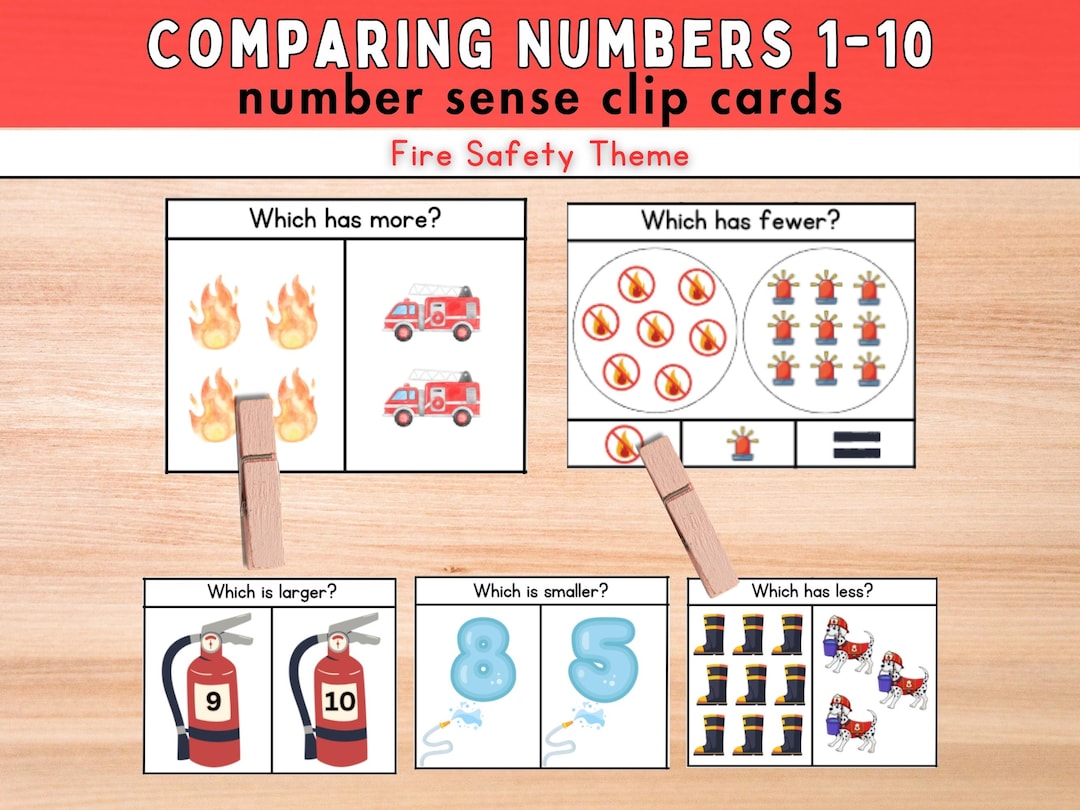 COMPARING NUMBERS 1-10
number sense clip cards

Fire Safety Theme

Which has more?

Which has fewer?

=

Which is larger?

9

10

Which is smaller?

8

5

Which has less?