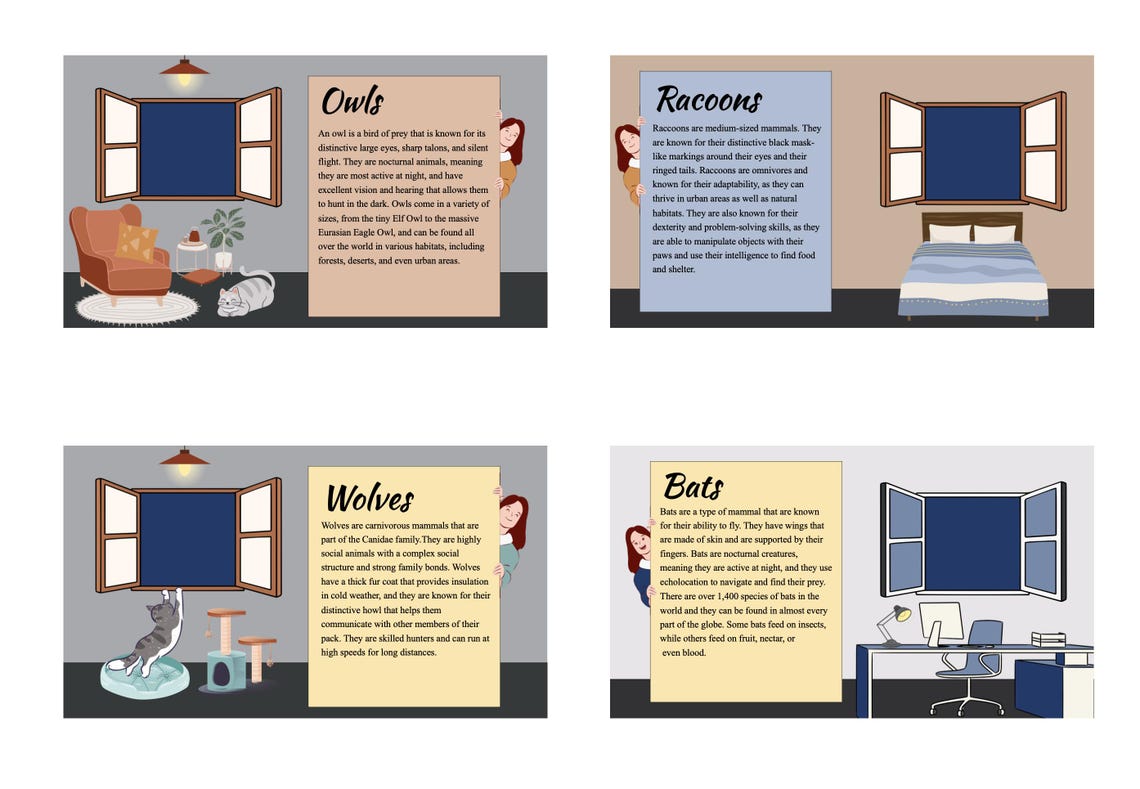 Owls

An owl is a bird of prey that is known for its distinctive large eyes, sharp talons, and silent flight. They are nocturnal animals, meaning they are most active at night, and have excellent vision and hearing that allows them to hunt in the dark. Owls come in a variety of sizes, from the tiny Elf Owl to the massive Eurasian Eagle Owl, and can be found all over the world in various habitats, including forests, deserts, and even urban areas.

Racoons

Raccoons are medium-sized mammals. They are known for their distinctive black mask-like markings around their eyes and their ringed tails. Raccoons are omnivores and known for their adaptability, as they can thrive in urban areas as well as natural habitats. They are also known for their dexterity and problem-solving skills, as they are able to manipulate objects with their paws and use their intelligence to find food and shelter.

Wolves

Wolves are carnivorous mammals that are part of the Canidae family.They are highly social animals with a complex social structure and strong family bonds. Wolves have a thick fur coat that provides insulation in cold weather, and they are known for their distinctive howl that helps them communicate with other members of their pack. They are skilled hunters and can run at high speeds for long distances.

Bats

Bats are a type of mammal that are known for their ability to fly. They have wings that are made of skin and are supported by their fingers. Bats are nocturnal creatures, meaning they are active at night, and they use echolocation to navigate and find their prey. There are over 1,400 species of bats in the world and they can be found in almost every part of the globe. Some bats feed on insects, while others feed on fruit, nectar, or even blood.