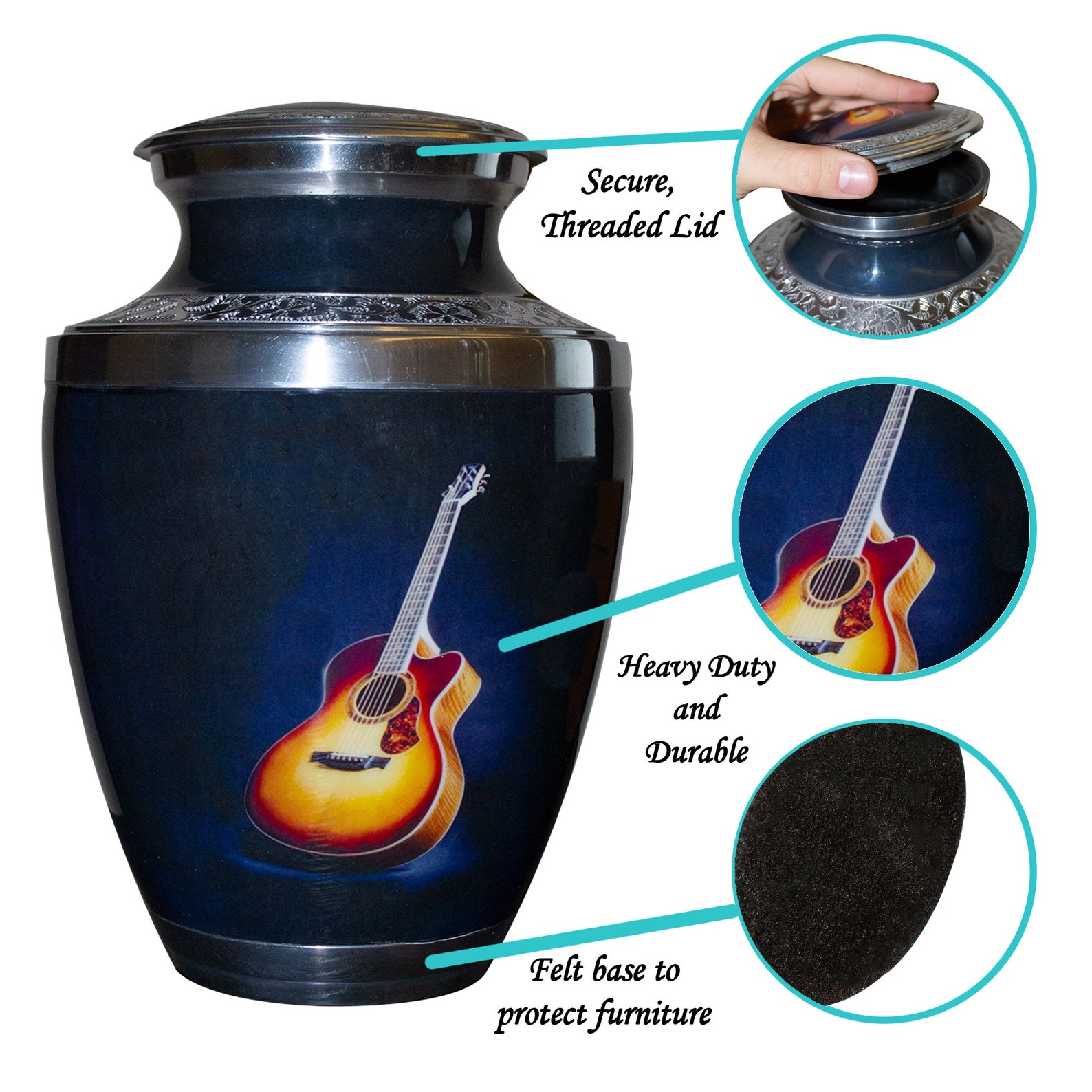 Secure, Threaded Lid

Heavy Duty and Durable

Felt base to protect furniture